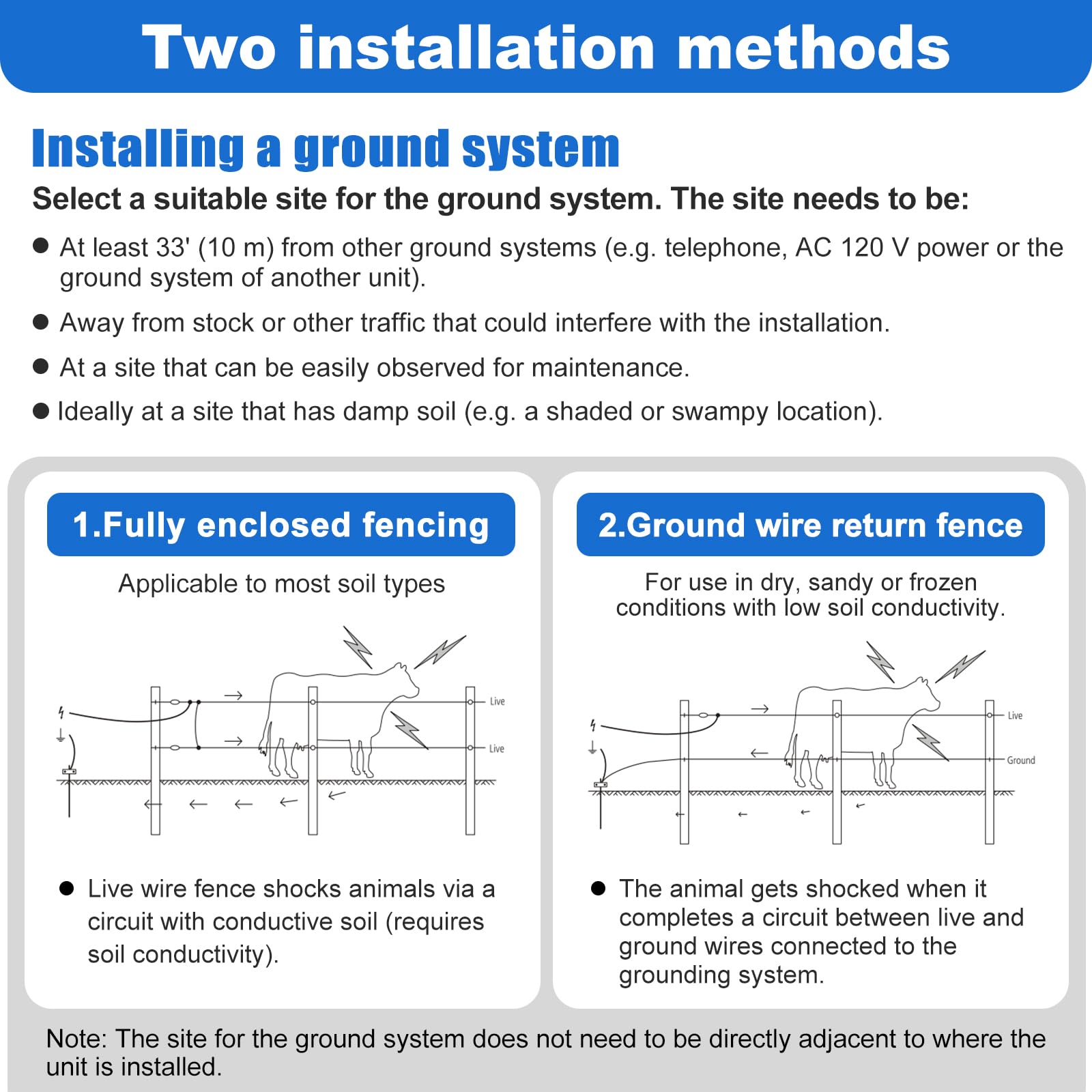 Two installation methods

Installing a ground system

Select a suitable site for the ground system. The site needs to be:

● At least 33' (10 m) from other ground systems (e.g. telephone, AC 120 V power or the ground system of another unit).

● Away from stock or other traffic that could interfere with the installation.

● At a site that can be easily observed for maintenance.

● Ideally at a site that has damp soil (e.g. a shaded or swampy location).

1.Fully enclosed fencing

Applicable to most soil types

Live

Live

● Live wire fence shocks animals via a circuit with conductive soil (requires soil conductivity).

2.Ground wire return fence

For use in dry, sandy or frozen conditions with low soil conductivity.

Live

Ground

● The animal gets shocked when it completes a circuit between live and ground wires connected to the grounding system.

Note: The site for the ground system does not need to be directly adjacent to where the unit is installed.