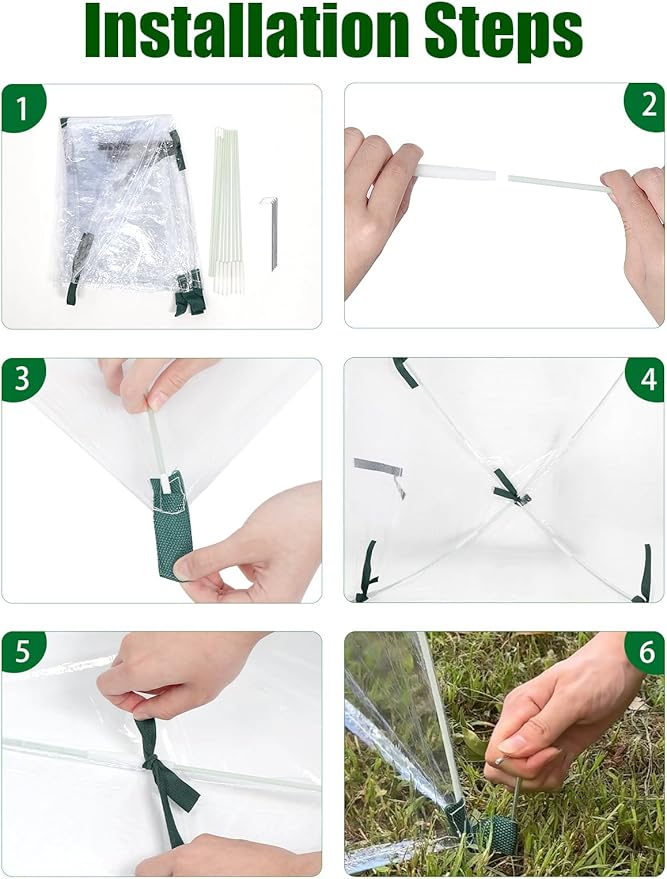 Installation Steps

1

2

3

4

5

6