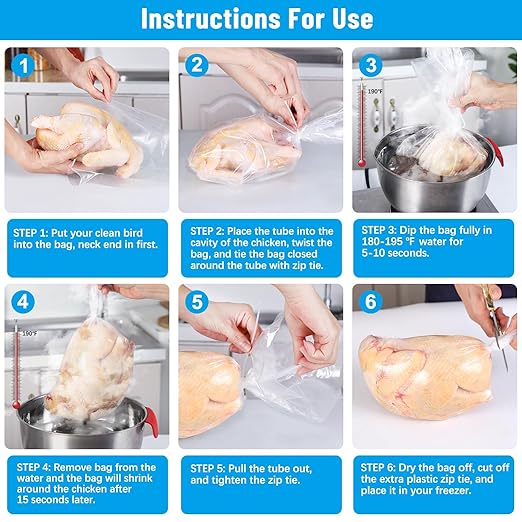 Instructions For Use

1

2

3

190°F

STEP 1: Put your clean bird into the bag, neck end in first.

STEP 2: Place the tube into the cavity of the chicken, twist the bag, and tie the bag closed around the tube with zip tie.

STEP 3: Dip the bag fully in 180-195 °F water for 5-10 seconds.

4

190°F

5

6

STEP 4: Remove bag from the water and the bag will shrink around the chicken after 15 seconds later.

STEP 5: Pull the tube out, and tighten the zip tie.

STEP 6: Dry the bag off, cut off the extra plastic zip tie, and place it in your freezer.