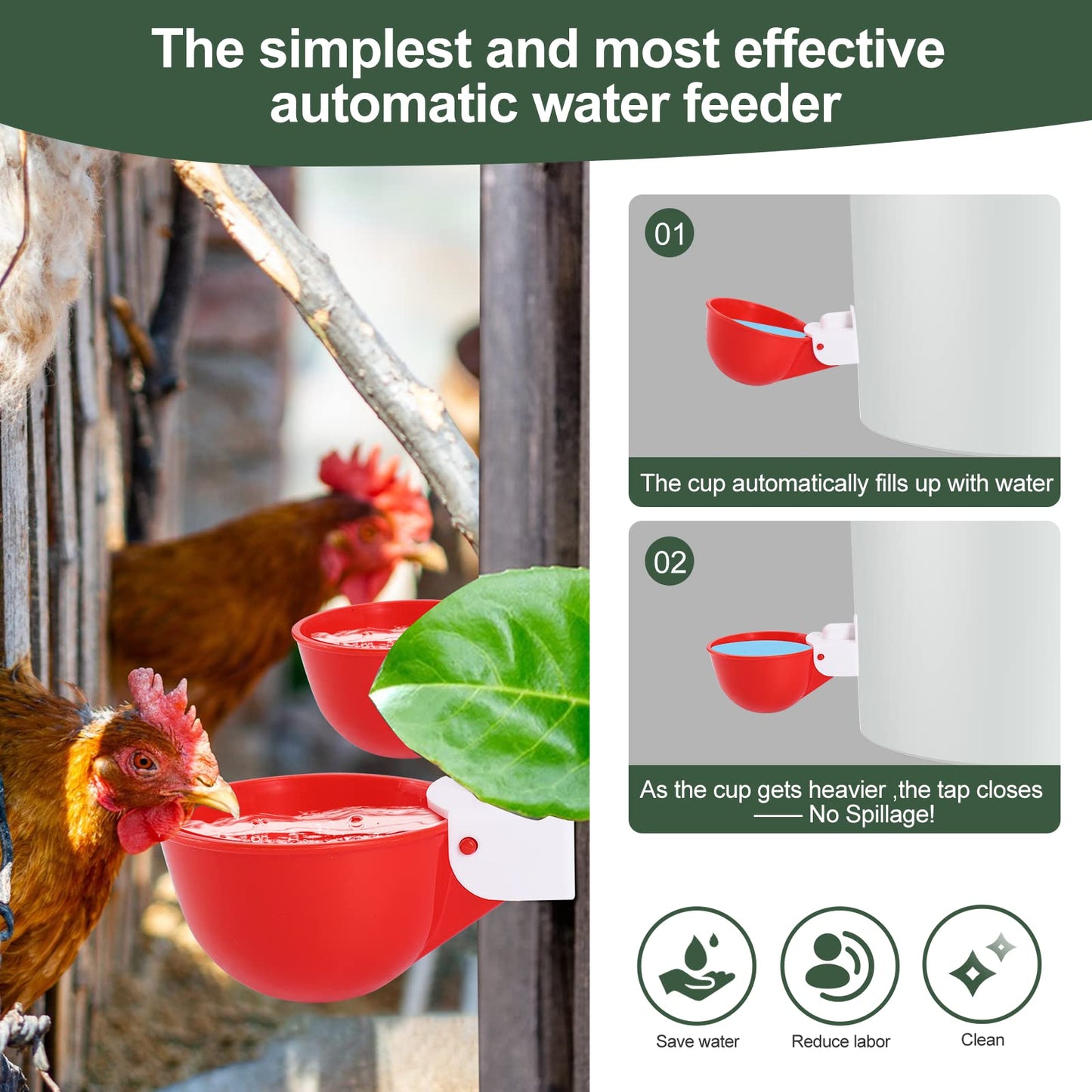 The simplest and most effective automatic water feeder

01

The cup automatically fills up with water

02

As the cup gets heavier ,the tap closes —— No Spillage!

Save water

Reduce labor

Clean