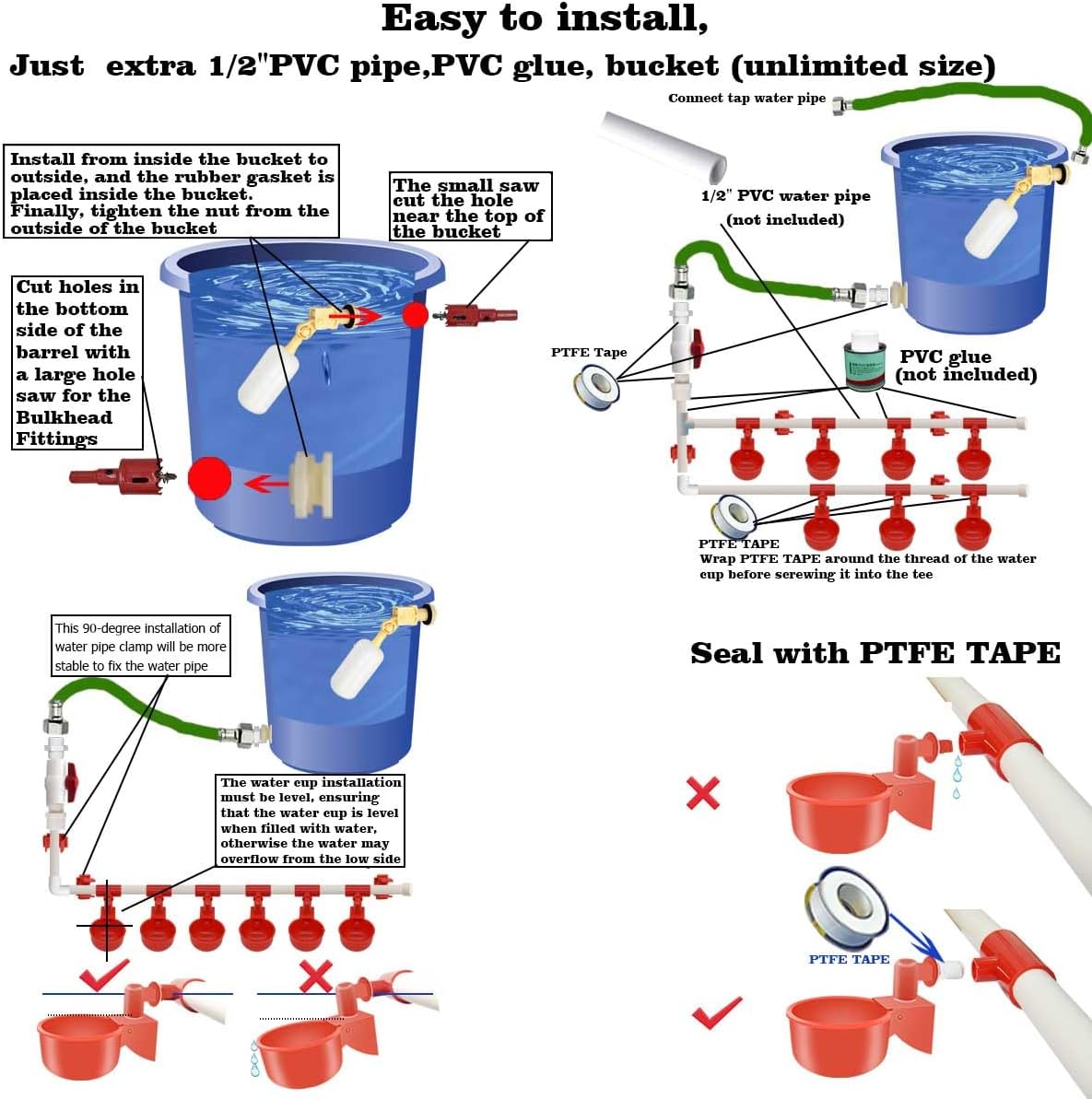 Easy to install,

Just extra 1/2"PVC pipe,PVC glue, bucket (unlimited size)

Install from inside the bucket to outside, and the rubber gasket is placed inside the bucket. Finally, tighten the nut from the outside of the bucket

The small saw cut the hole near the top of the bucket

Cut holes in the bottom side of the barrel with a large hole saw for the Bulkhead Fittings

Connect tap water pipe

1/2" PVC water pipe (not included)

PTFE Tape

PVC glue (not included)

PTFE TAPE
Wrap PTFE TAPE around the thread of the water cup before screwing it into the tee

This 90-degree installation of water pipe clamp will be more stable to fix the water pipe

The water cup installation must be level, ensuring that the water cup is level when filled with water, otherwise the water may overflow from the low side

Seal with PTFE TAPE

PTFE TAPE