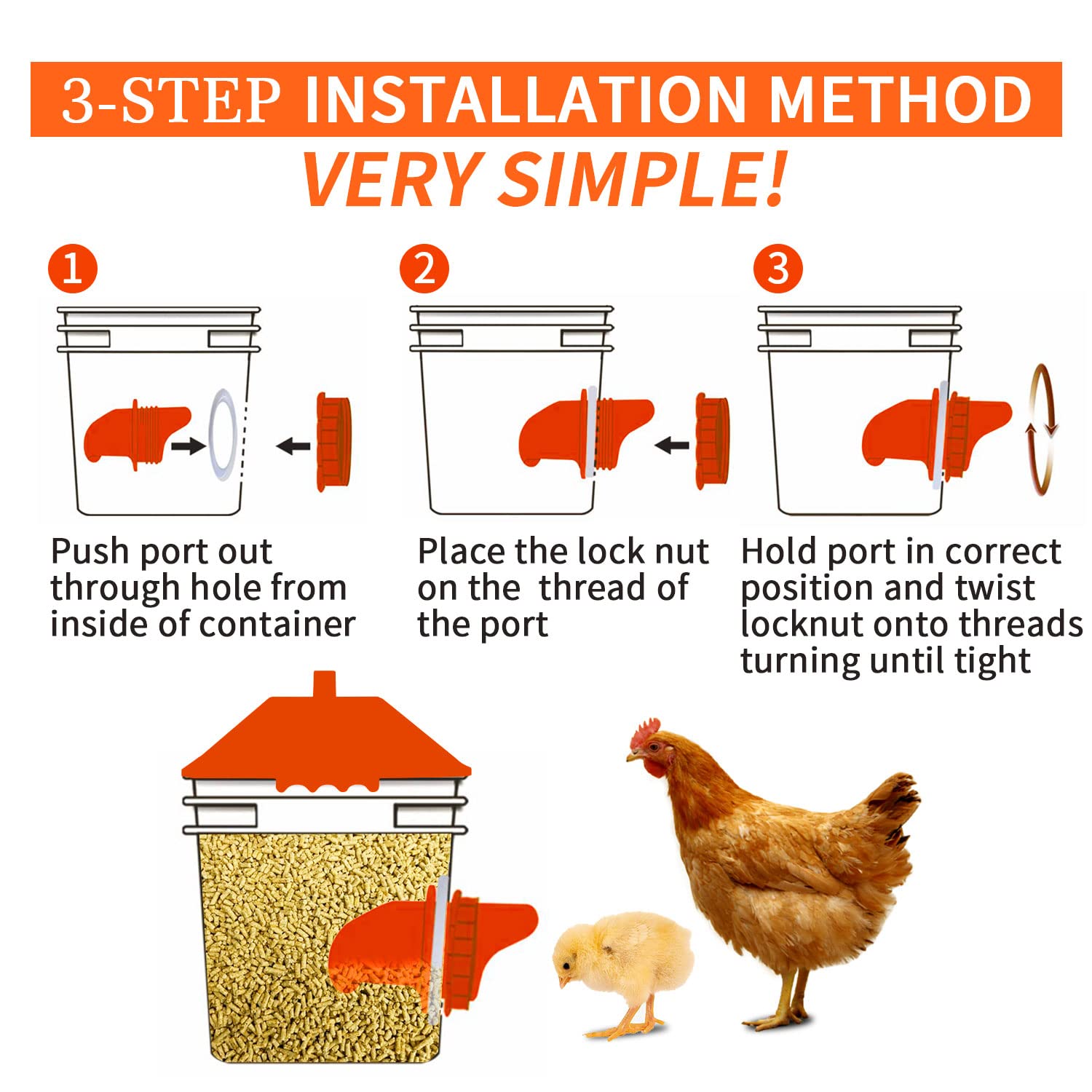 3-STEP INSTALLATION METHOD
VERY SIMPLE!

1
Push port out through hole from inside of container

2
Place the lock nut on the  thread of the port

3
Hold port in correct position and twist locknut onto threads turning until tight