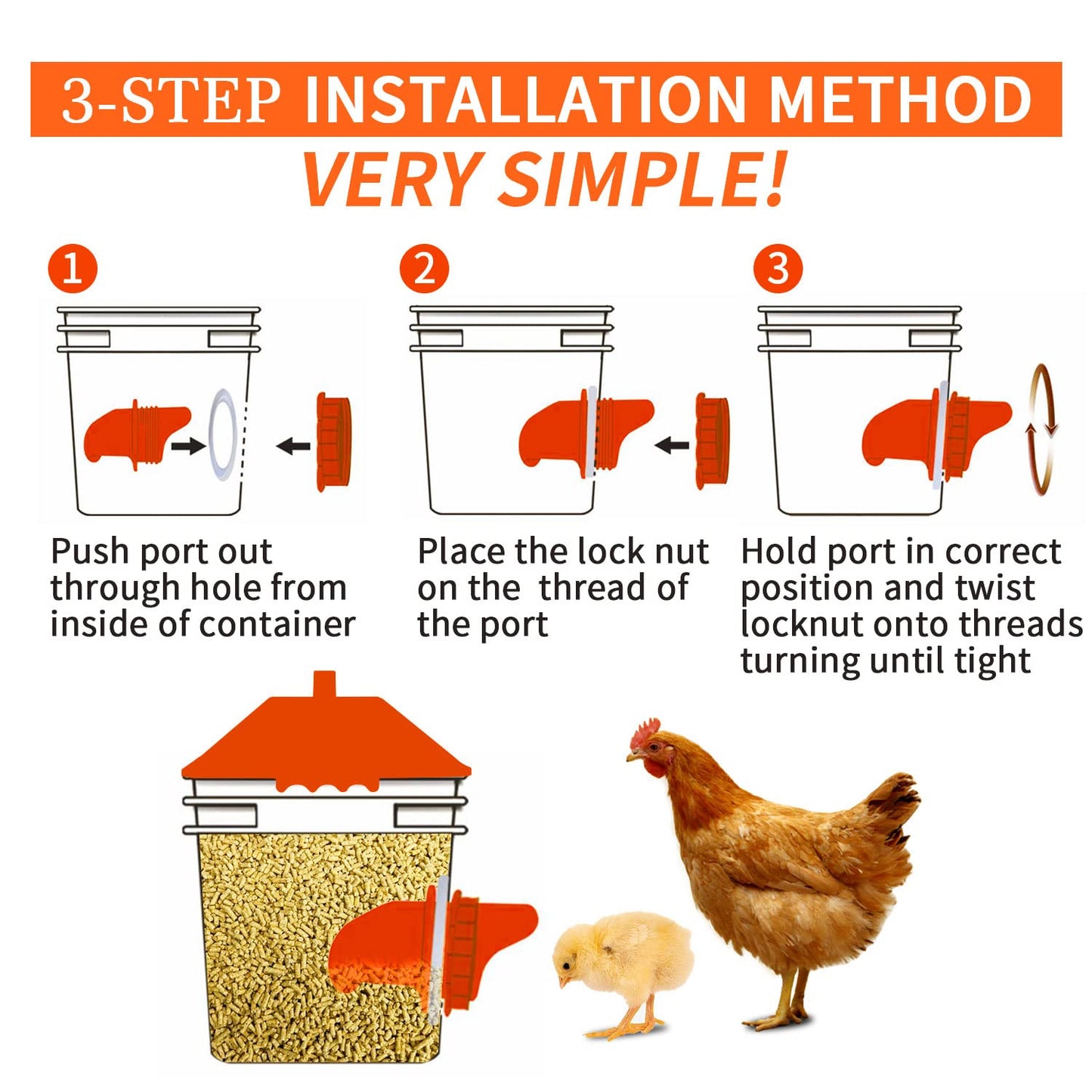 3-STEP INSTALLATION METHOD

VERY SIMPLE!

1

Push port out through hole from inside of container

2

Place the lock nut on the  thread of the port

3

Hold port in correct position and twist locknut onto threads turning until tight