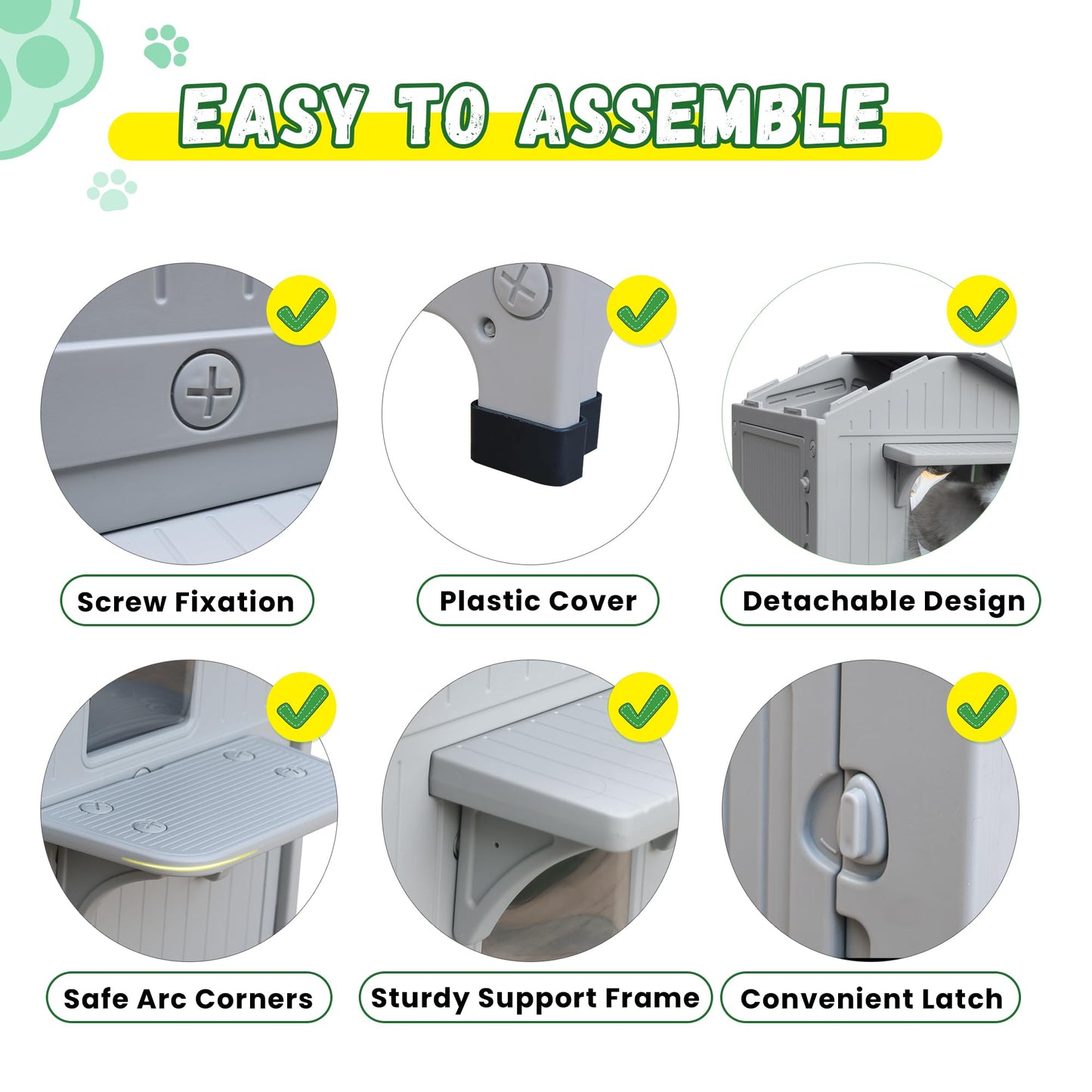 EASY TO ASSEMBLE

Screw Fixation

Plastic Cover

Detachable Design

Safe Arc Corners

Sturdy Support Frame

Convenient Latch