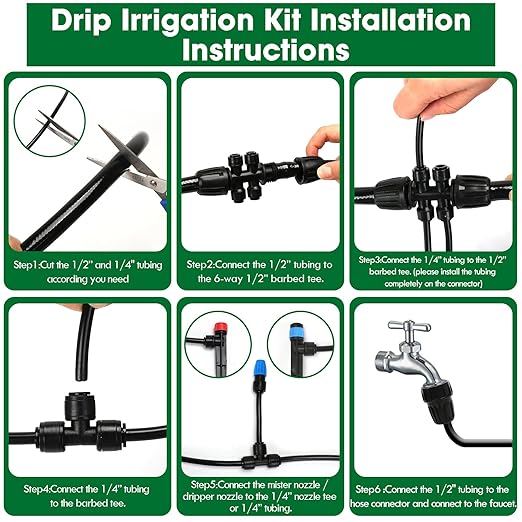 Drip Irrigation Kit Installation Instructions

Step1:Cut the 1/2" and 1/4" tubing according you need

Step2:Connect the 1/2" tubing to the 6-way 1/2" barbed tee.

Step3:Connect the 1/4" tubing to the 1/2" barbed tee. (please install the tubing completely on the connector)

Step4:Connect the 1/4" tubing to the barbed tee.

Step5:Connect the mister nozzle / dripper nozzle to the 1/4" nozzle tee or 1/4" tubing.

Step6 :Connect the 1/2" tubing to the hose connector and connect to the faucet.