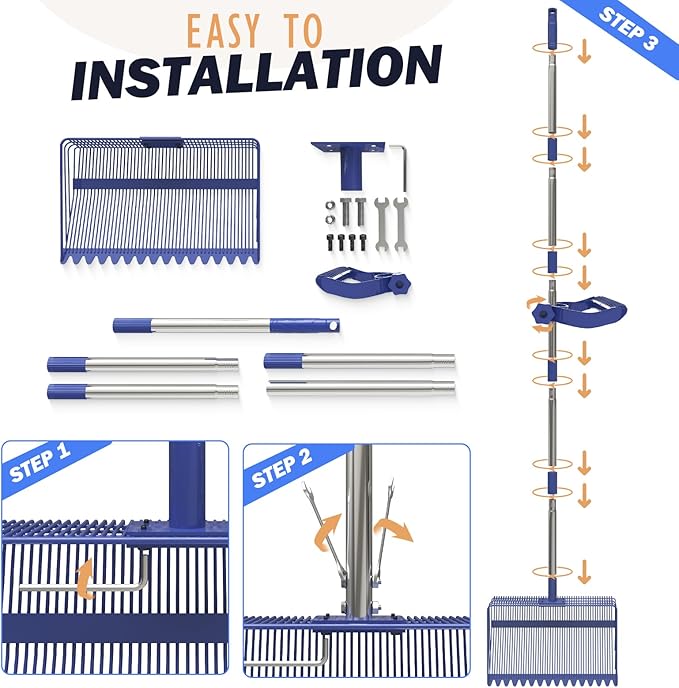 EASY TO
INSTALLATION

STEP 3

STEP 1

STEP 2