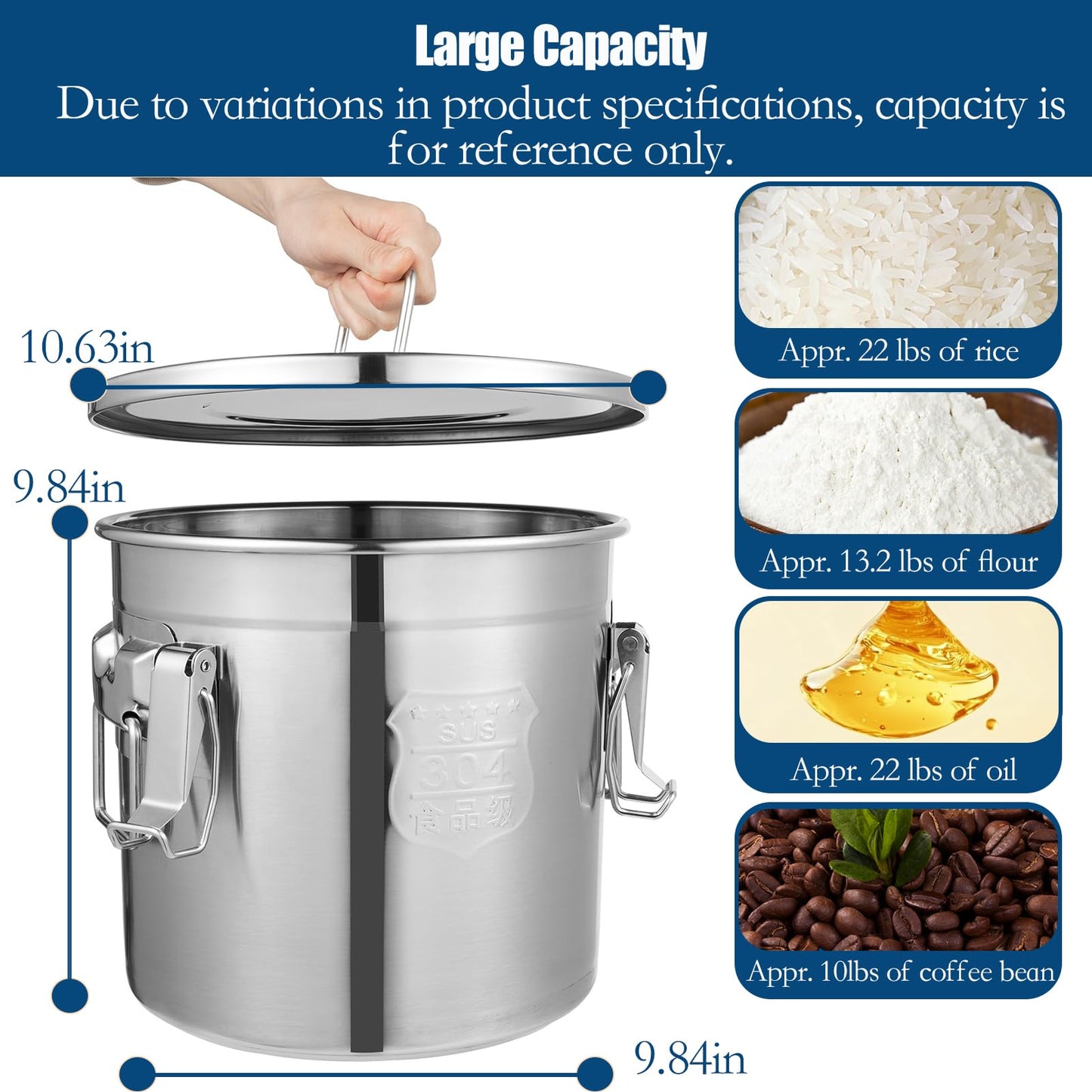 Large Capacity

Due to variations in product specifications, capacity is for reference only.

10.63in

9.84in

SUS
304
食品级

9.84in

Appr. 22 lbs of rice

Appr. 13.2 lbs of flour

Appr. 22 lbs of oil

Appr. 10lbs of coffee bean