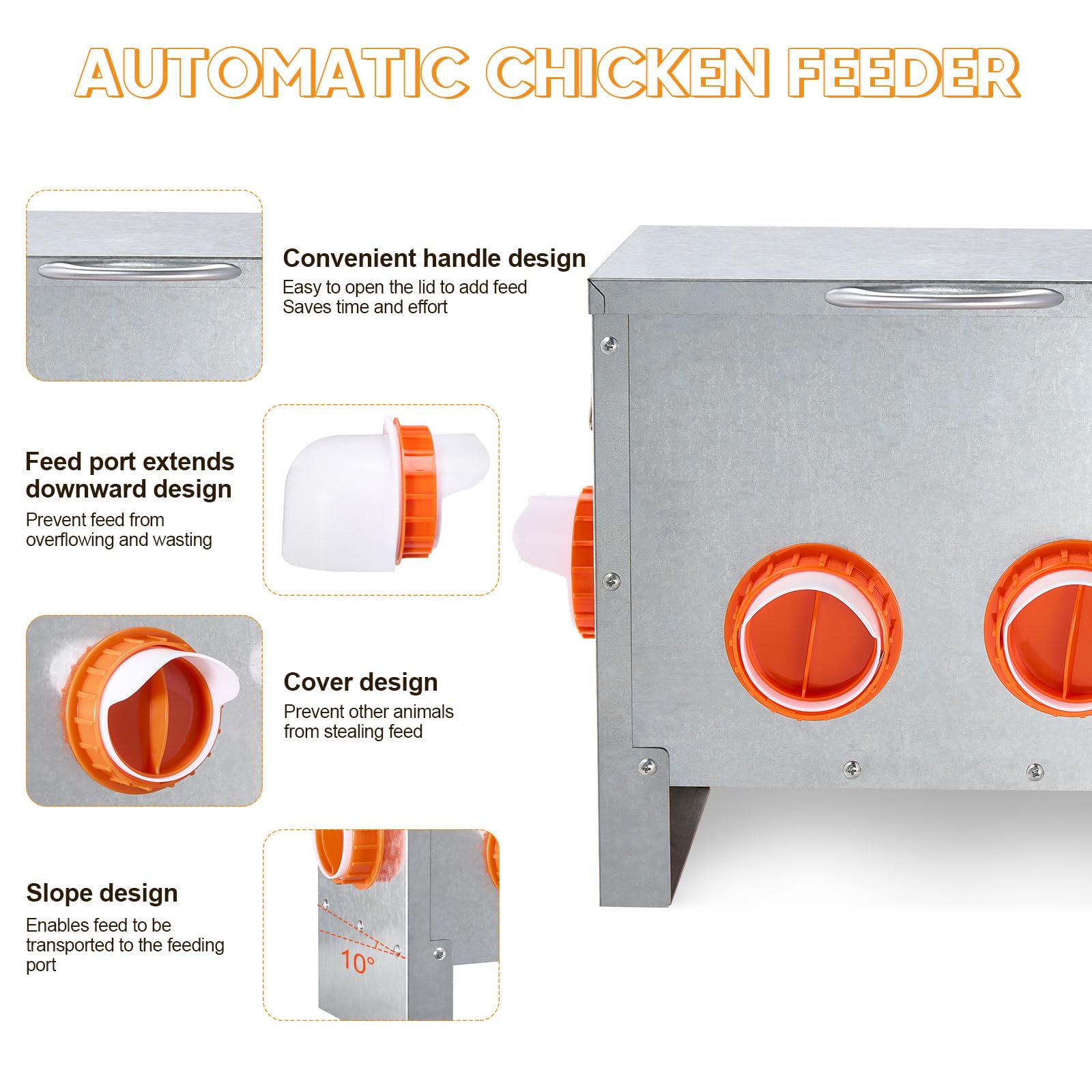 AUTOMATIC CHICKEN FEEDER

Convenient handle design
Easy to open the lid to add feed
Saves time and effort

Feed port extends downward design
Prevent feed from overflowing and wasting

Cover design
Prevent other animals from stealing feed

Slope design
Enables feed to be transported to the feeding port

10°