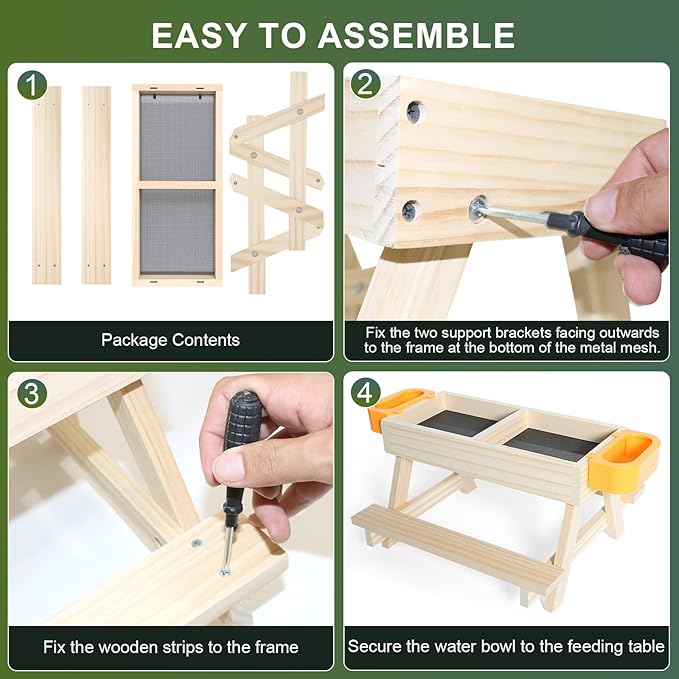 EASY TO ASSEMBLE

1

Package Contents

2

Fix the two support brackets facing outwards to the frame at the bottom of the metal mesh.

3

Fix the wooden strips to the frame

4

Secure the water bowl to the feeding table