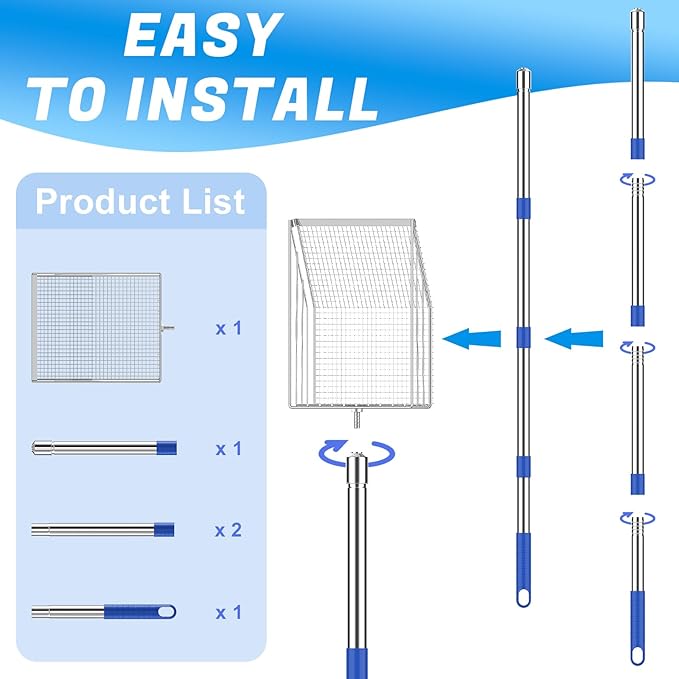 EASY TO INSTALL

Product List

x 1

x 1

x 2

x 1