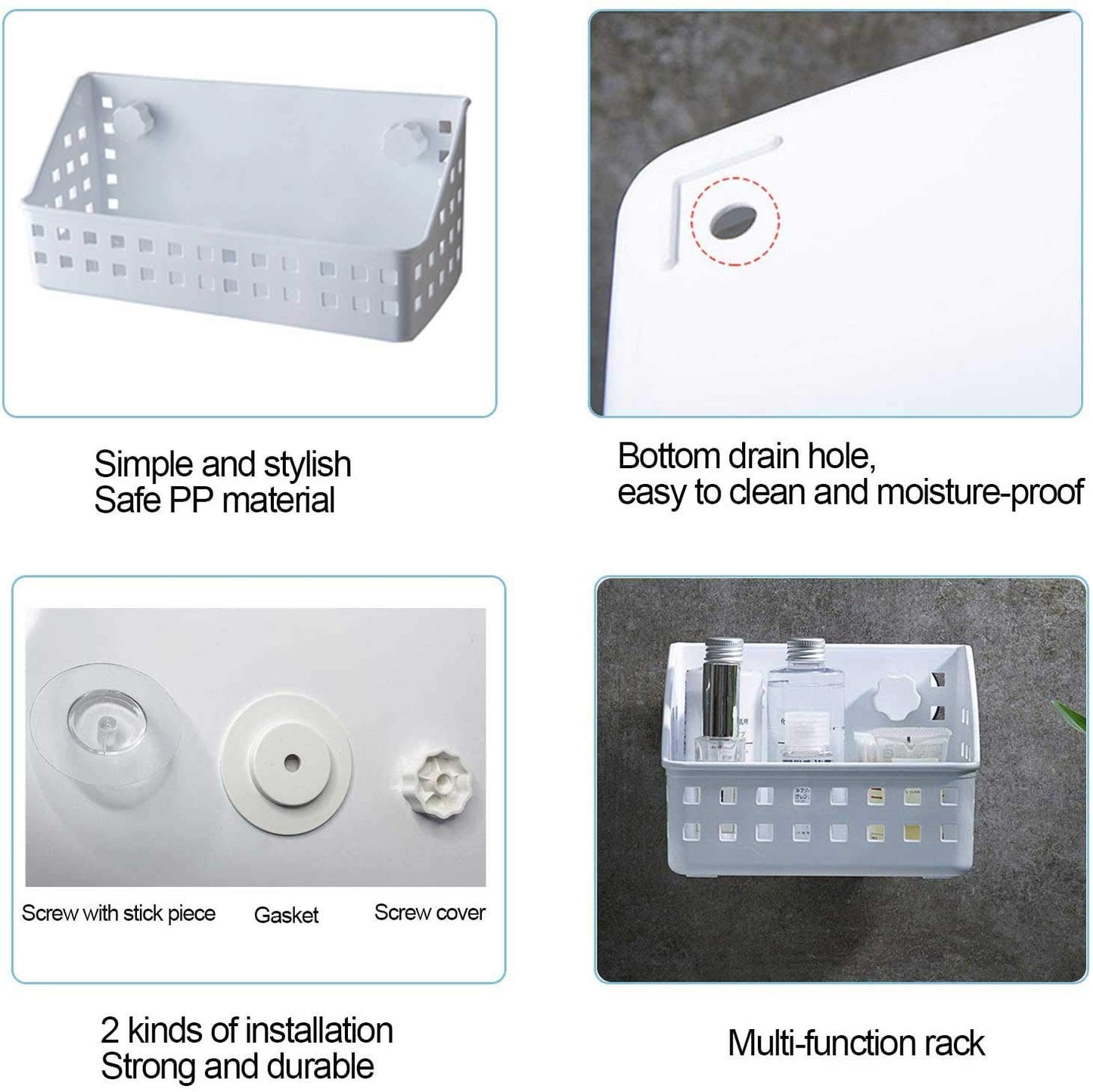 Simple and stylish
Safe PP material

Bottom drain hole,
easy to clean and moisture-proof

Screw with stick piece

Gasket

Screw cover

2 kinds of installation
Strong and durable

Multi-function rack