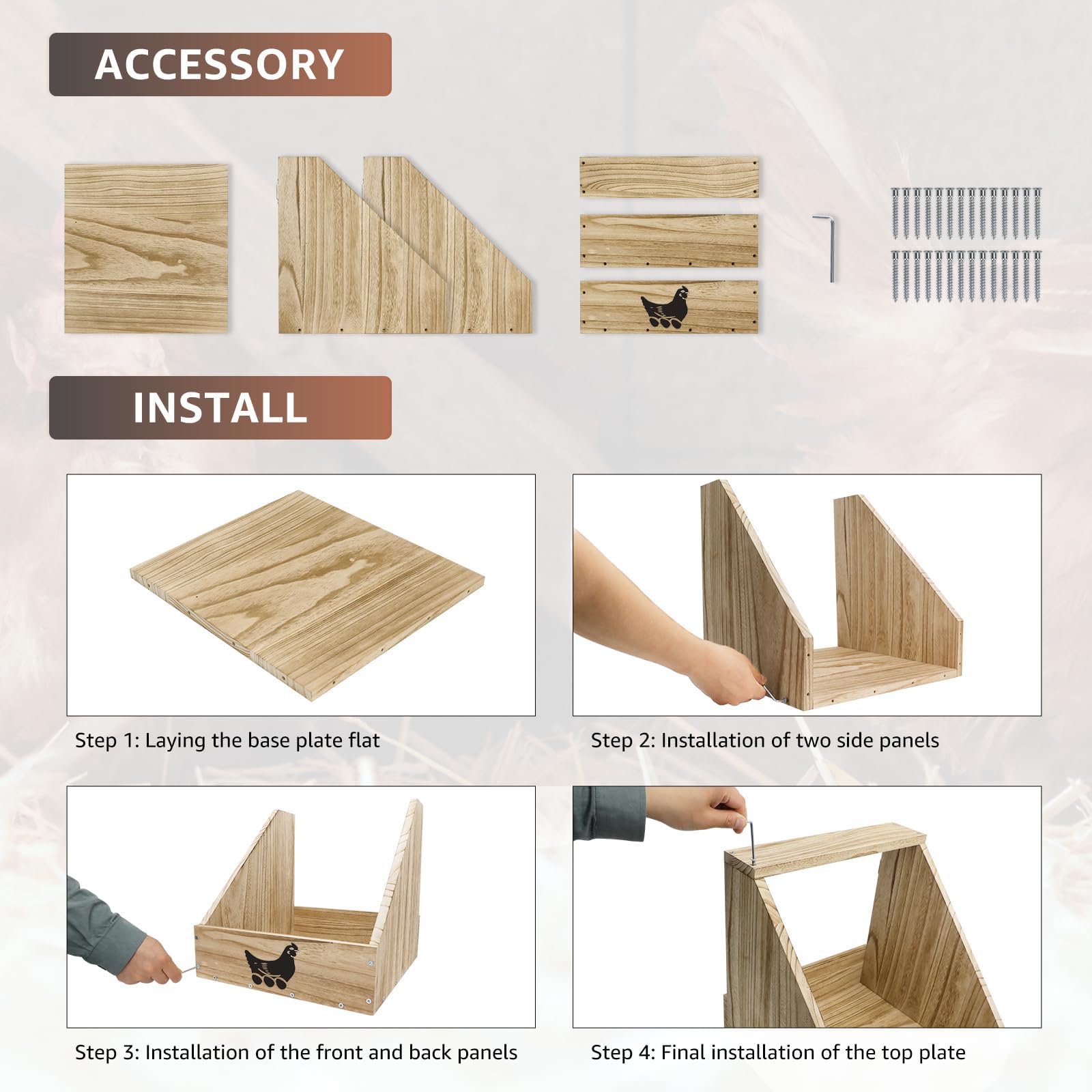 ACCESSORY

INSTALL

Step 1: Laying the base plate flat

Step 2: Installation of two side panels

Step 3: Installation of the front and back panels

Step 4: Final installation of the top plate