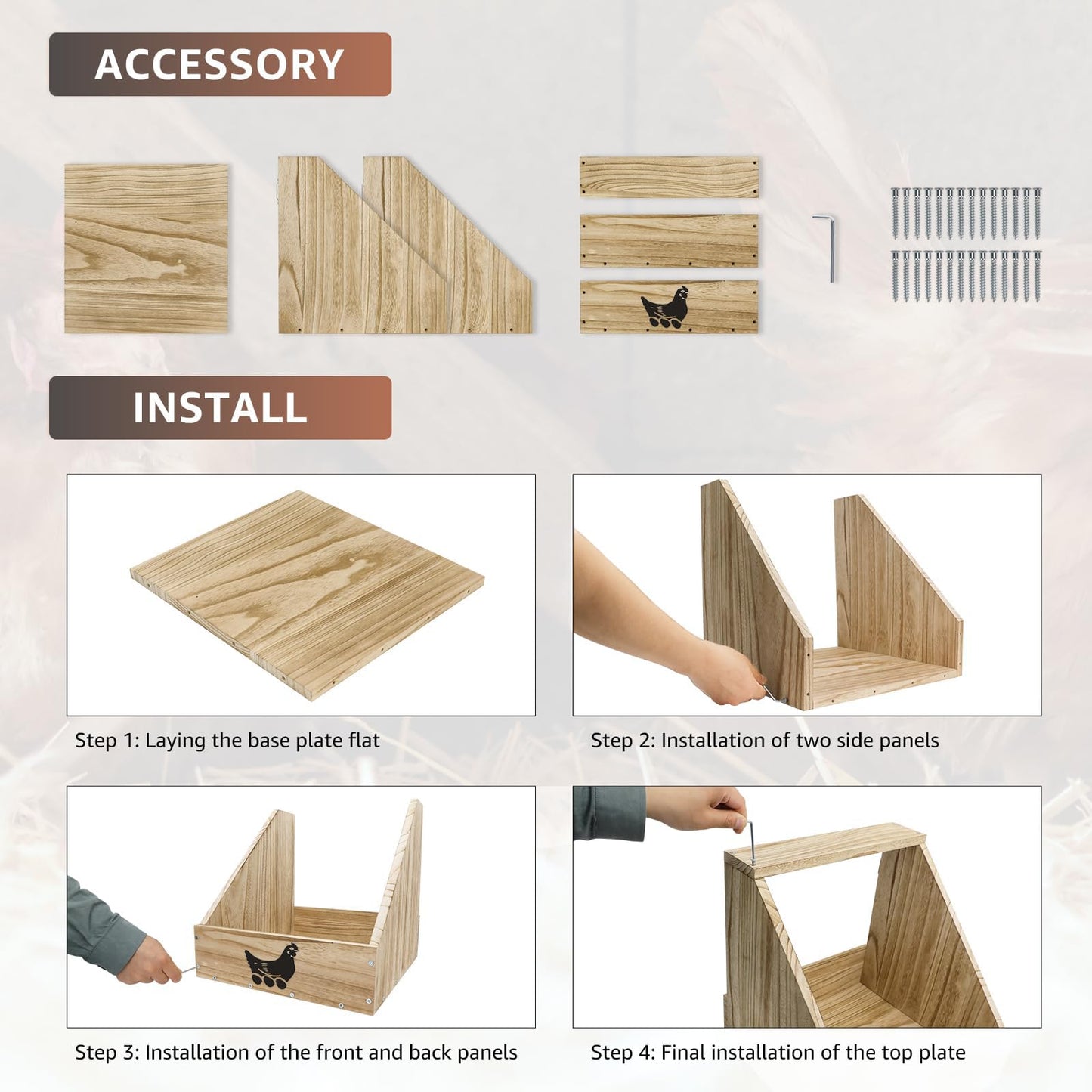 ACCESSORY

INSTALL

Step 1: Laying the base plate flat

Step 2: Installation of two side panels

Step 3: Installation of the front and back panels

Step 4: Final installation of the top plate