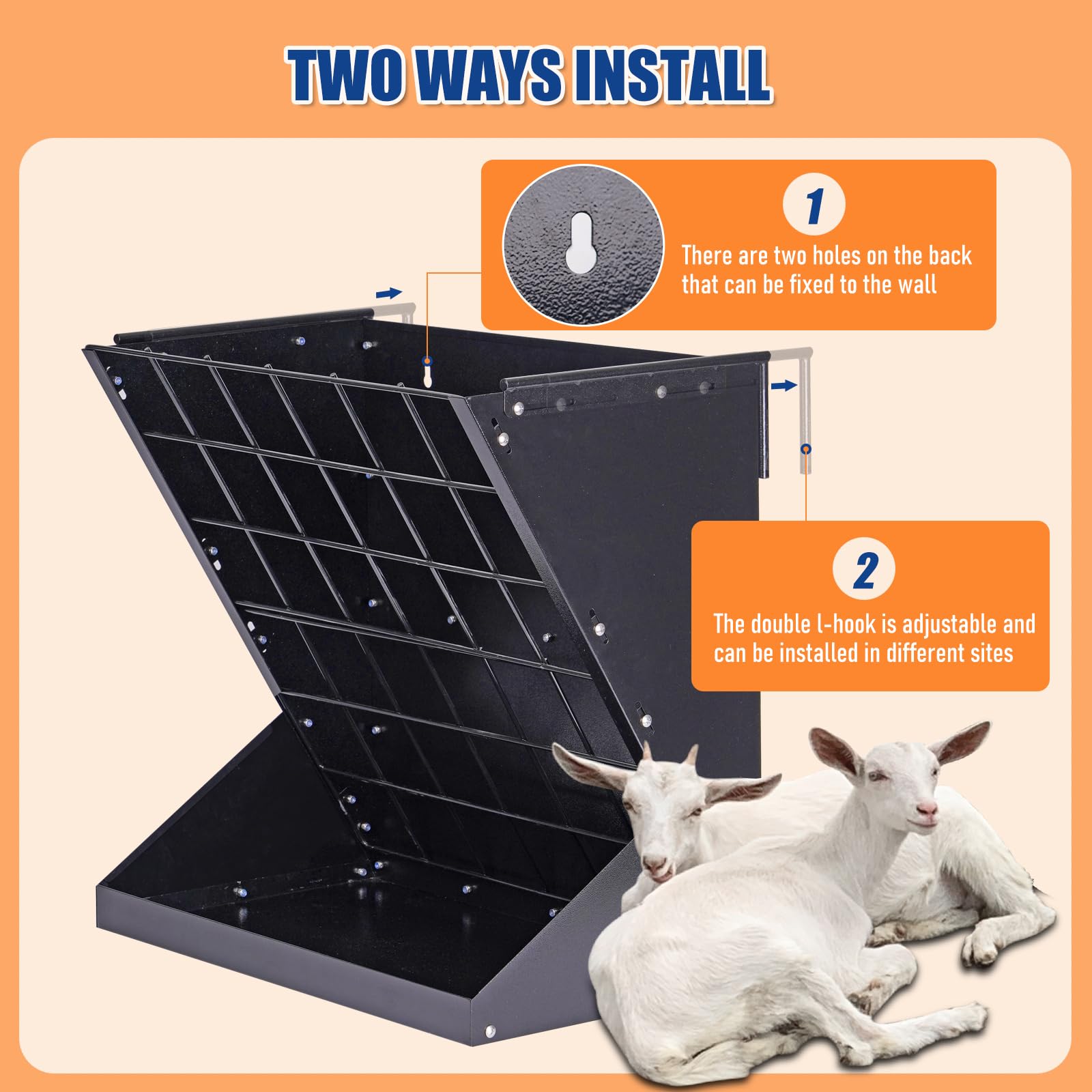 TWO WAYS INSTALL

1
There are two holes on the back that can be fixed to the wall

2
The double l-hook is adjustable and can be installed in different sites