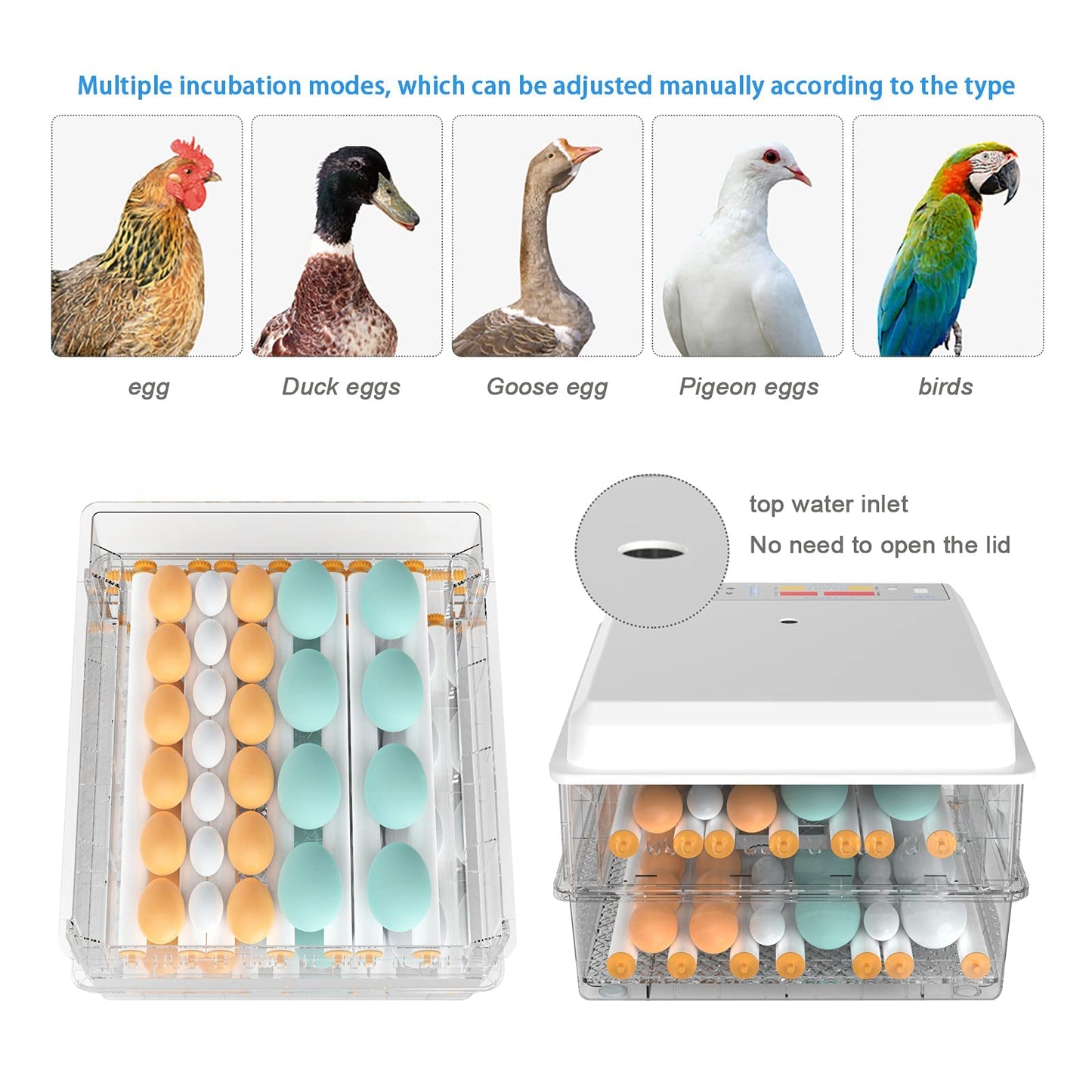 Multiple incubation modes, which can be adjusted manually according to the type

egg

Duck eggs

Goose egg

Pigeon eggs

birds

top water inlet

No need to open the lid