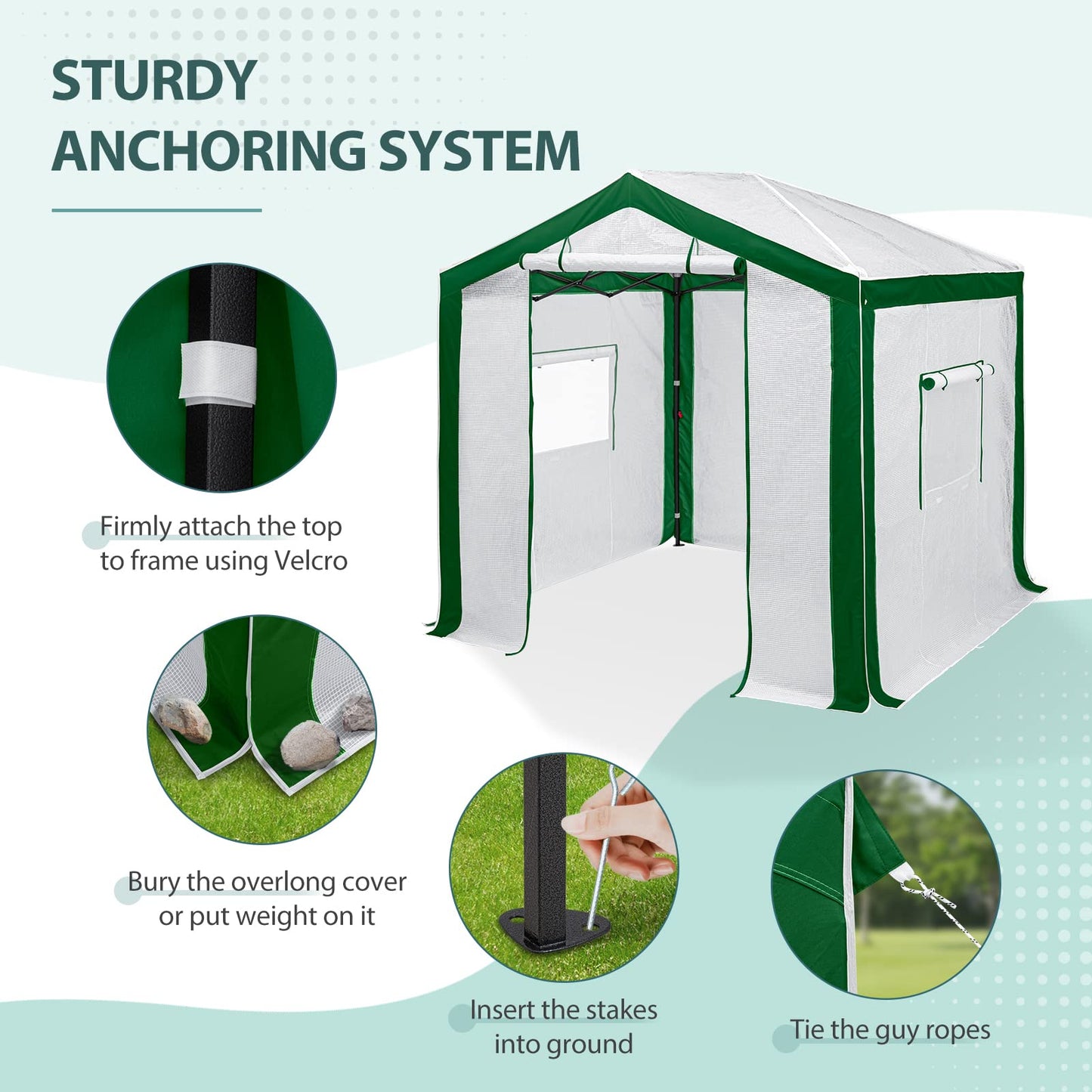 STURDY ANCHORING SYSTEM

Firmly attach the top to frame using Velcro

Bury the overlong cover or put weight on it

Insert the stakes into ground

Tie the guy ropes