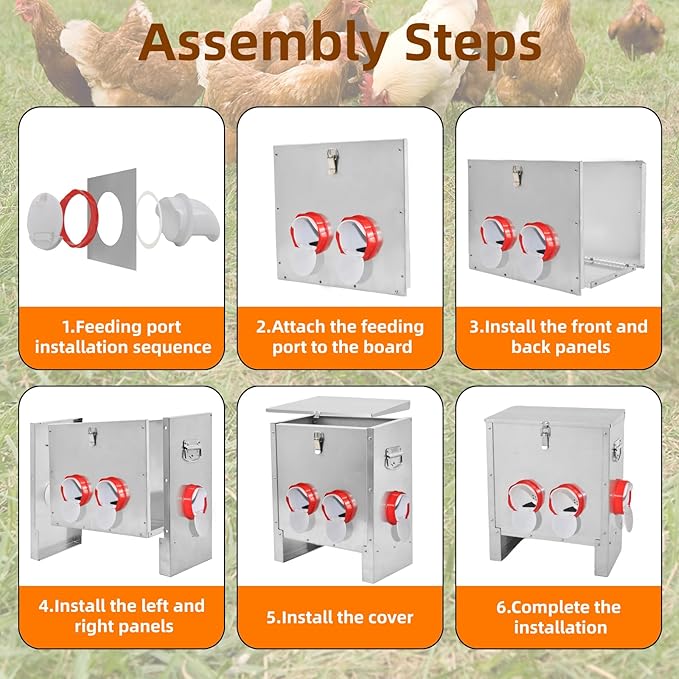 Assembly Steps

1.Feeding port installation sequence

2.Attach the feeding port to the board

3.Install the front and back panels

4.Install the left and right panels

5.Install the cover

6.Complete the installation