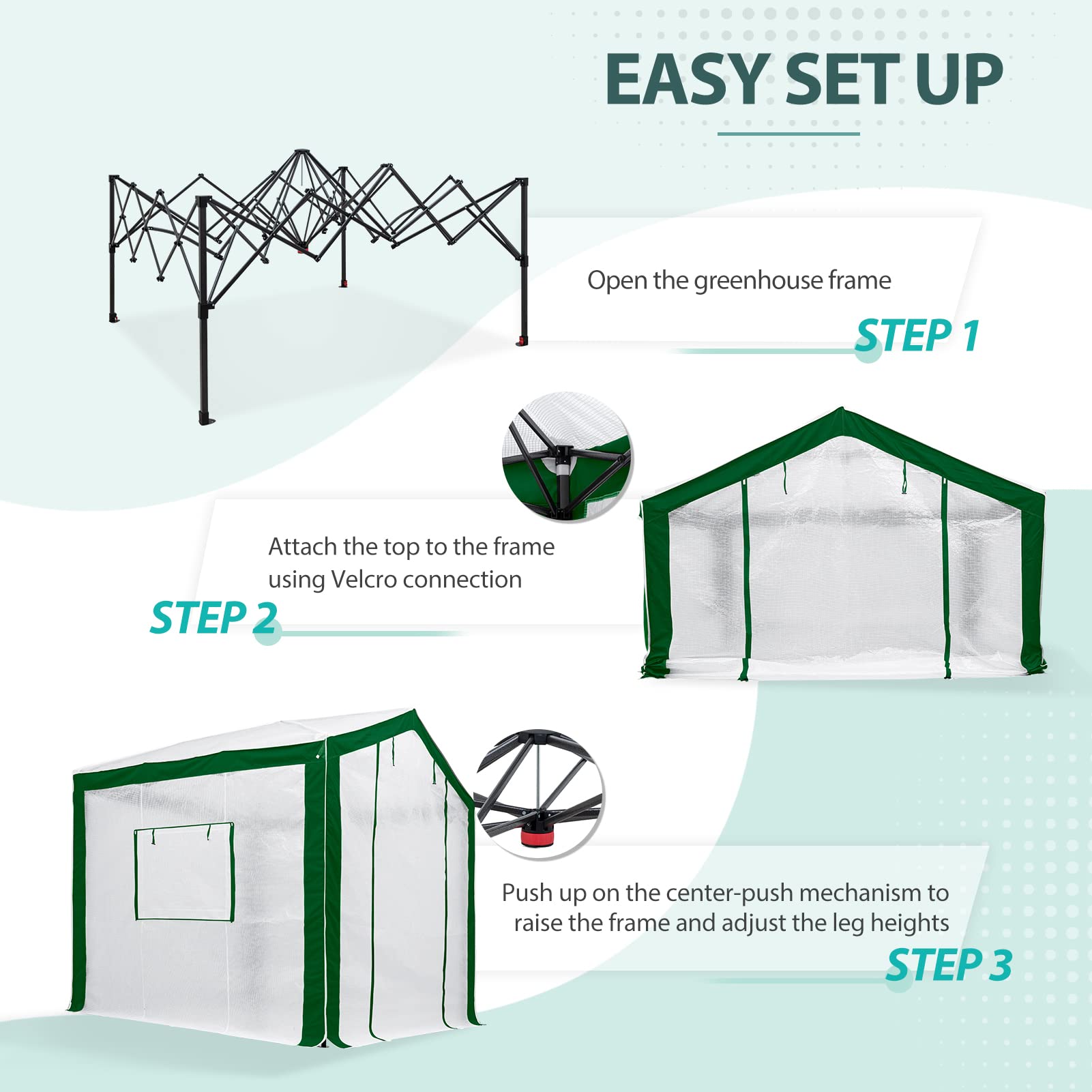 EASY SET UP

Open the greenhouse frame

STEP 1

Attach the top to the frame using Velcro connection

STEP 2

Push up on the center-push mechanism to raise the frame and adjust the leg heights

STEP 3