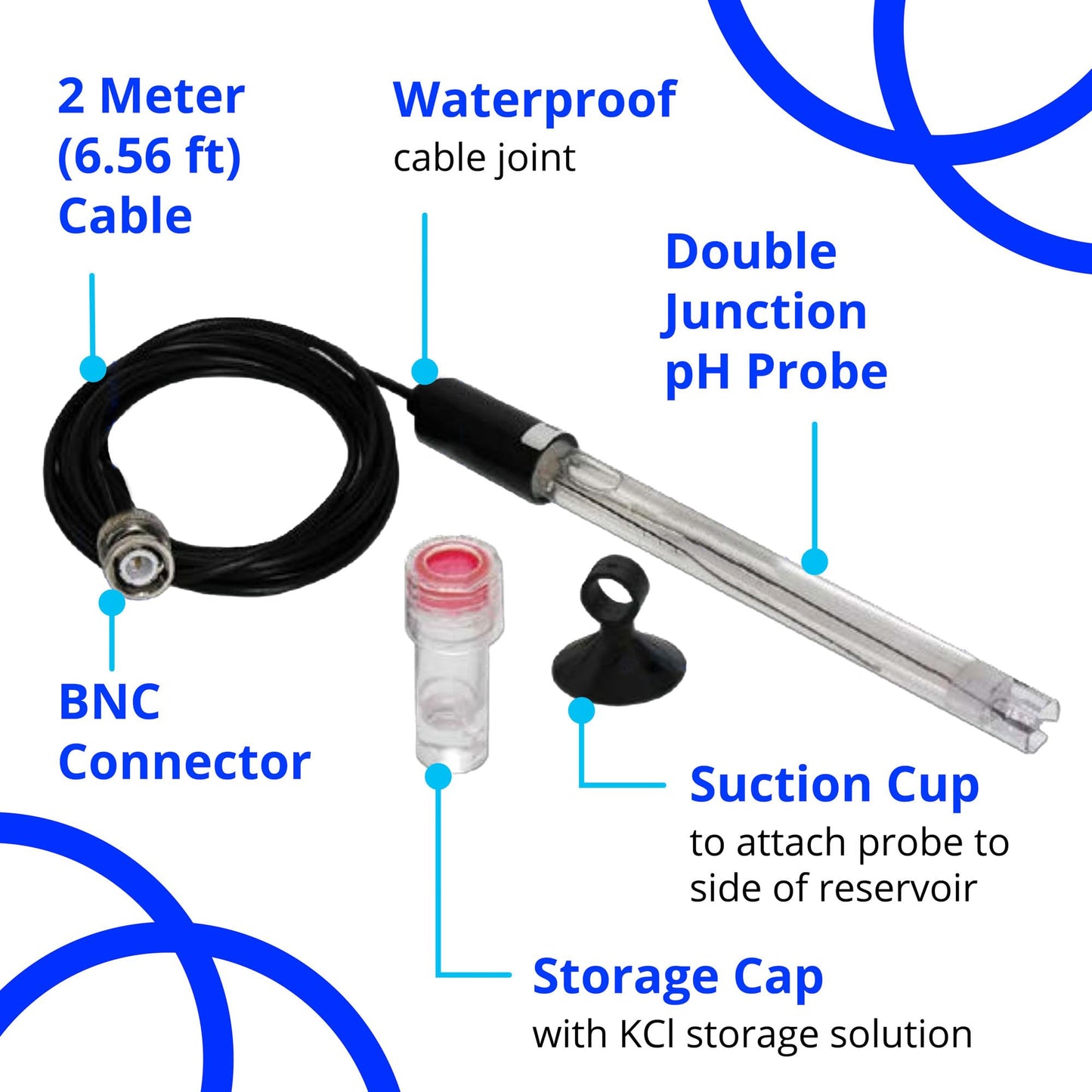 2 Meter (6.56 ft) Cable

Waterproof
cable joint

Double Junction pH Probe

BNC Connector

Suction Cup
to attach probe to side of reservoir

Storage Cap
with KCl storage solution