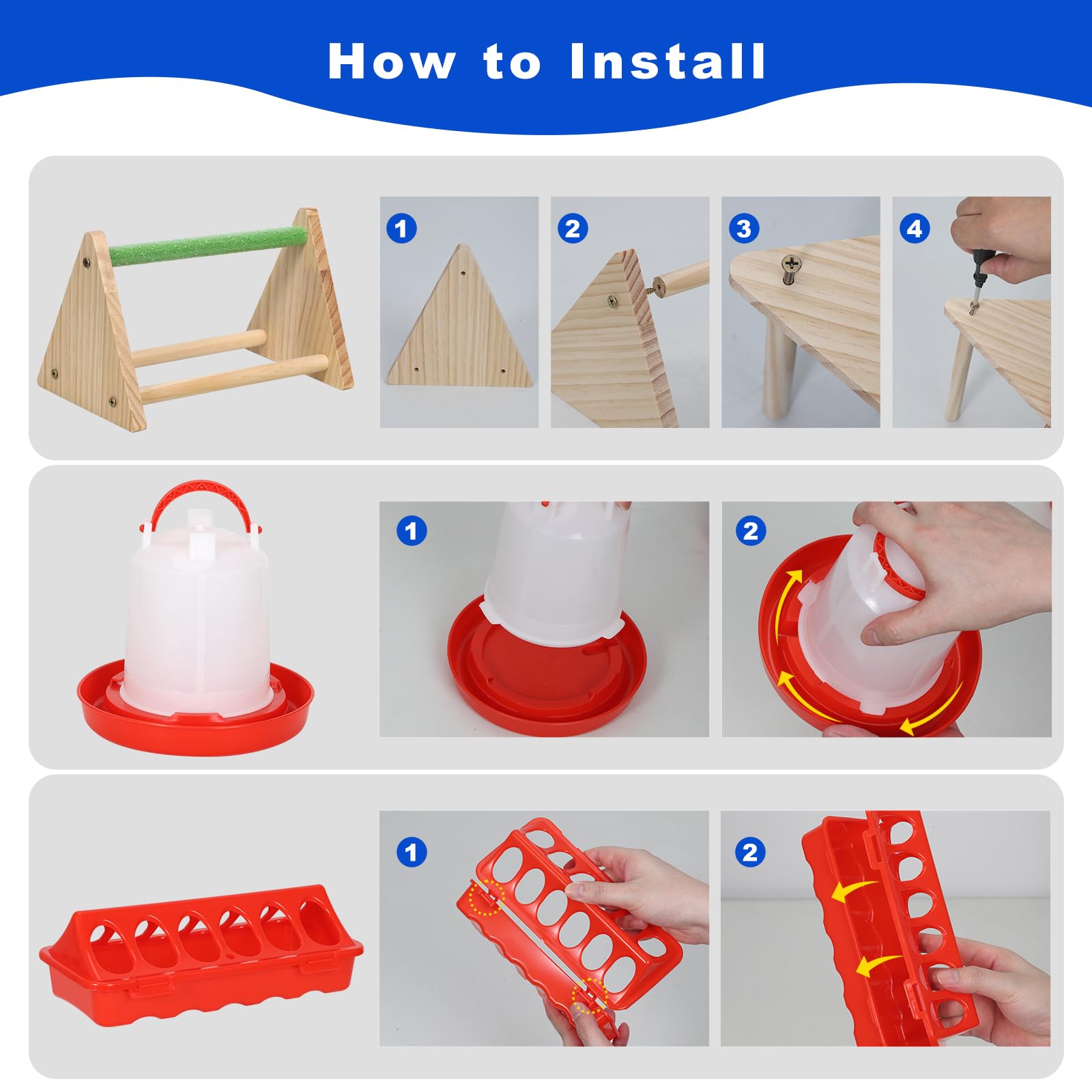 How to Install

1

2

3

4

1

2

1

2