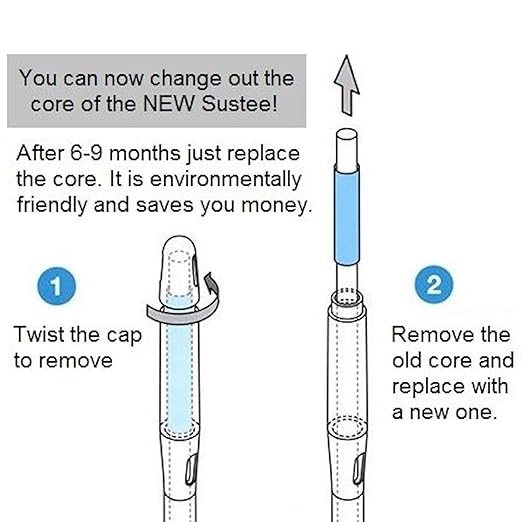 You can now change out the core of the NEW Sustee!

After 6-9 months just replace the core. It is environmentally friendly and saves you money.

1

Twist the cap to remove

2

Remove the old core and replace with a new one.