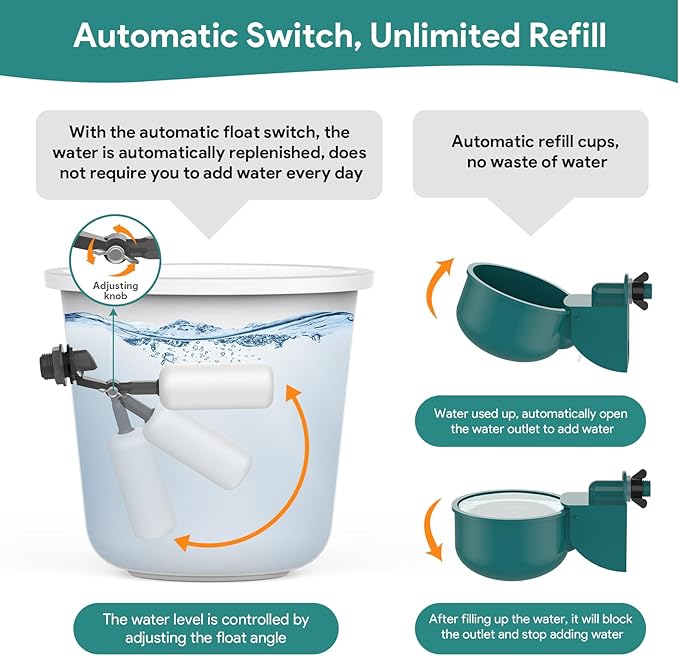 Automatic Switch, Unlimited Refill

With the automatic float switch, the water is automatically replenished, does not require you to add water every day

Adjusting knob

The water level is controlled by adjusting the float angle

Automatic refill cups, no waste of water

Water used up, automatically open the water outlet to add water

After filling up the water, it will block the outlet and stop adding water