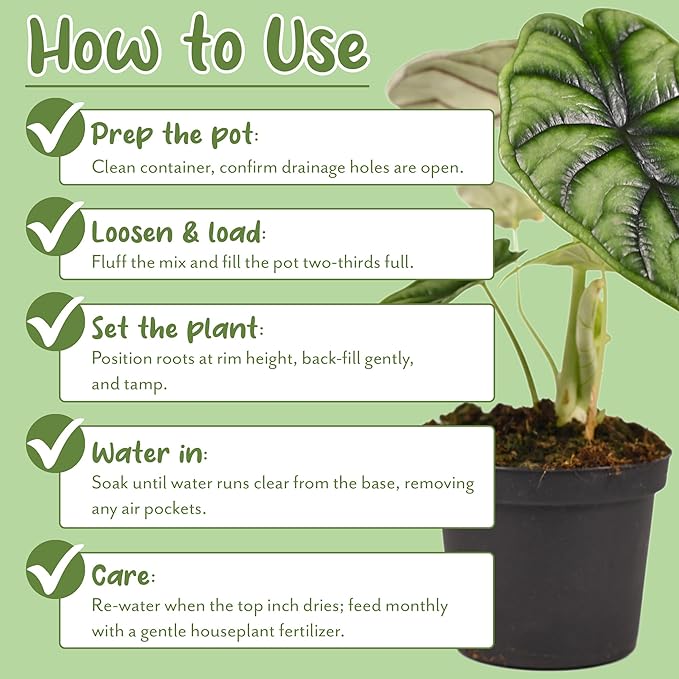 How to Use

Prep the pot:
Clean container, confirm drainage holes are open.

Loosen & load:
Fluff the mix and fill the pot two-thirds full.

Set the plant:
Position roots at rim height, back-fill gently, and tamp.

Water in:
Soak until water runs clear from the base, removing any air pockets.

Care:
Re-water when the top inch dries; feed monthly with a gentle houseplant fertilizer.