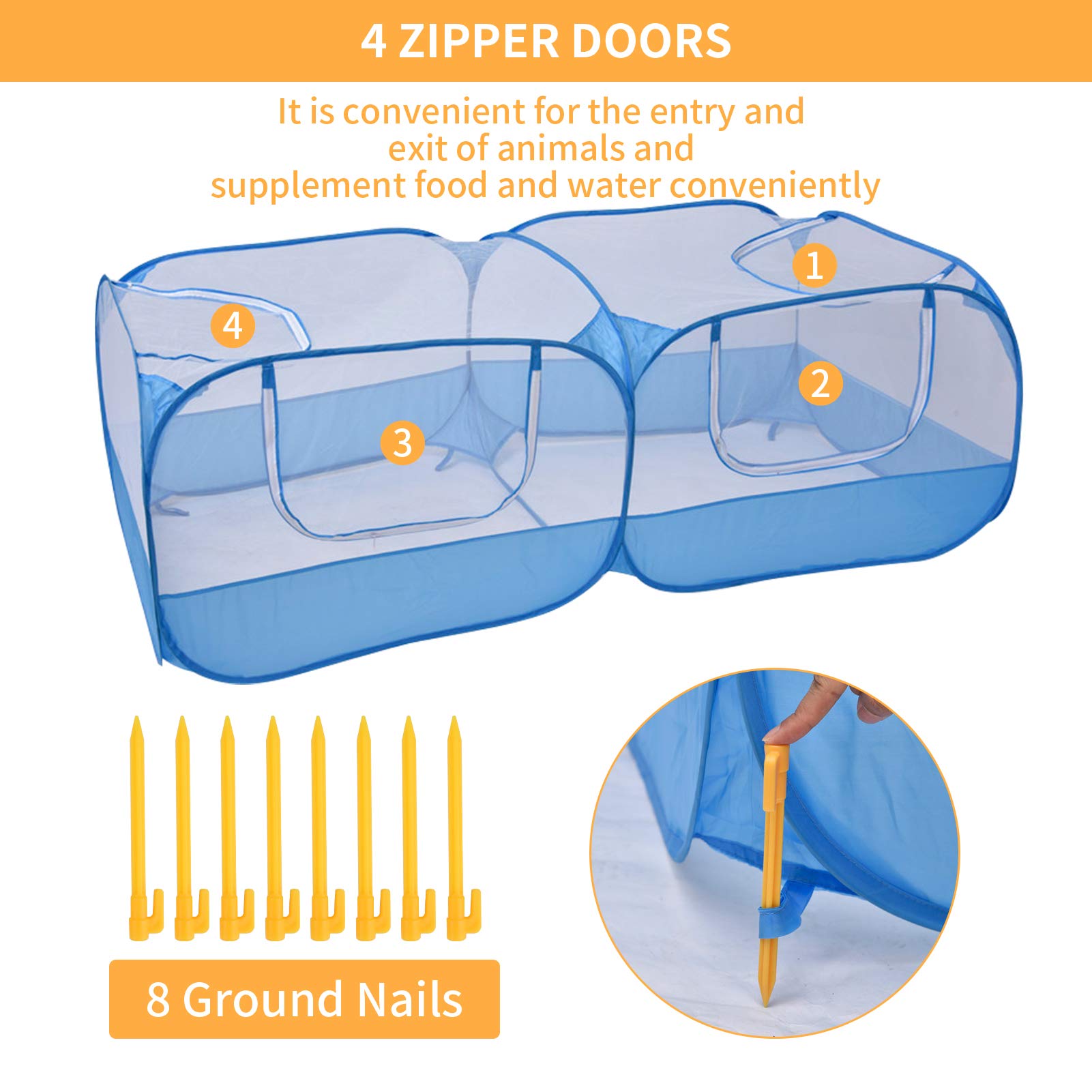 4 ZIPPER DOORS

It is convenient for the entry and exit of animals and supplement food and water conveniently

1

4

2

3

8 Ground Nails