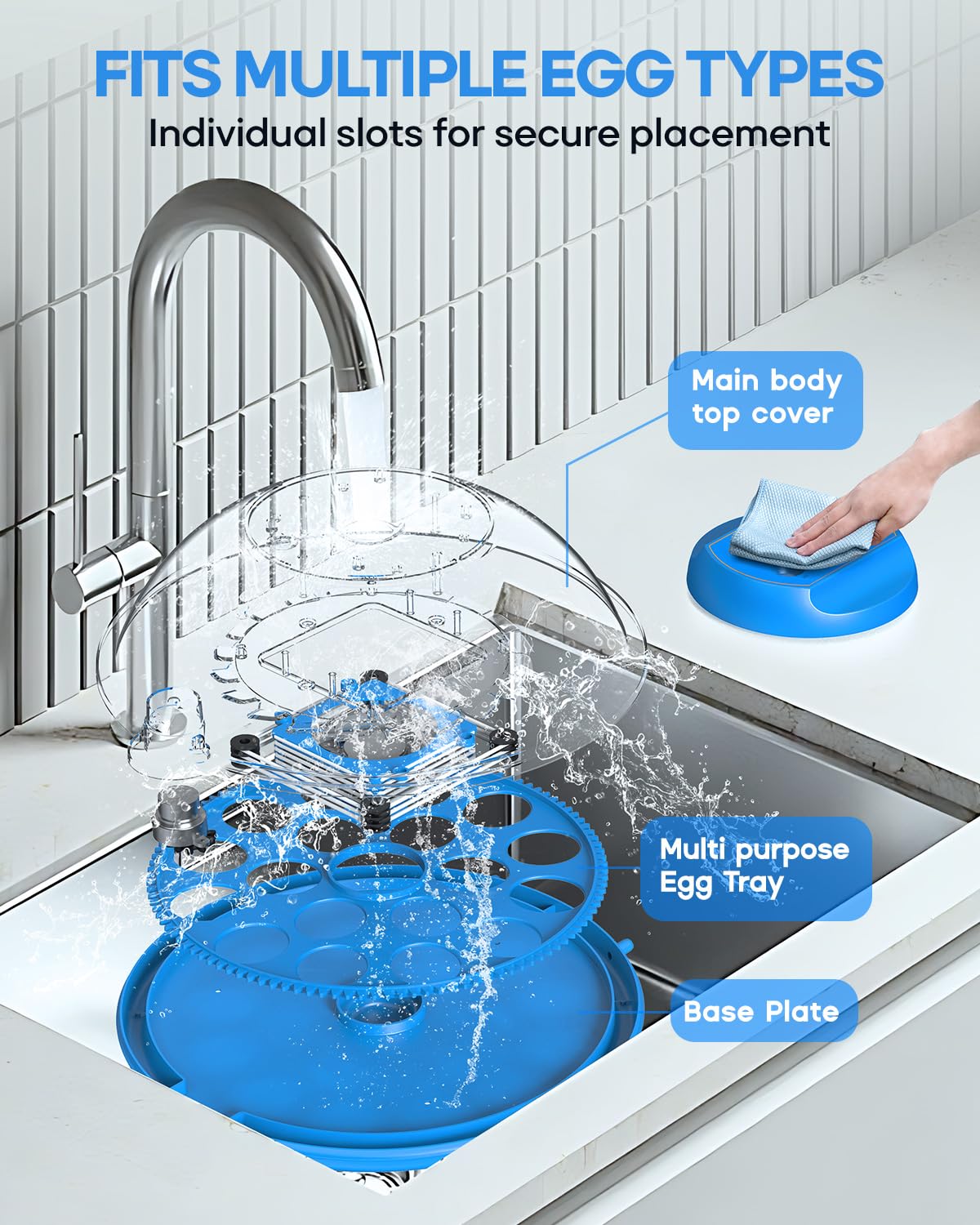 FITS MULTIPLE EGG TYPES

Individual slots for secure placement

Main body top cover

Multi purpose Egg Tray

Base Plate