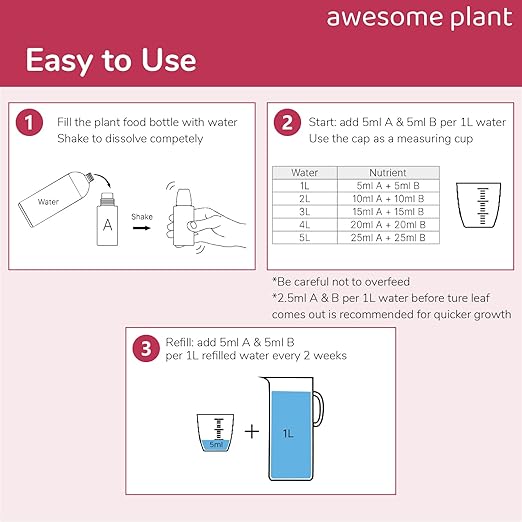 awesome plant

Easy to Use

1 Fill the plant food bottle with water
Shake to dissolve competely

Water

A

Shake

2 Start: add 5ml A & 5ml B per 1L water
Use the cap as a measuring cup

| Water | Nutrient |
|---|---|
| 1L | 5ml A + 5ml B |
| 2L | 10ml A + 10ml B |
| 3L | 15ml A + 15ml B |
| 4L | 20ml A + 20ml B |
| 5L | 25ml A + 25ml B |

*Be careful not to overfeed
*2.5ml A & B per 1L water before ture leaf comes out is recommended for quicker growth

3 Refill: add 5ml A & 5ml B per 1L refilled water every 2 weeks

5ml

+

1L