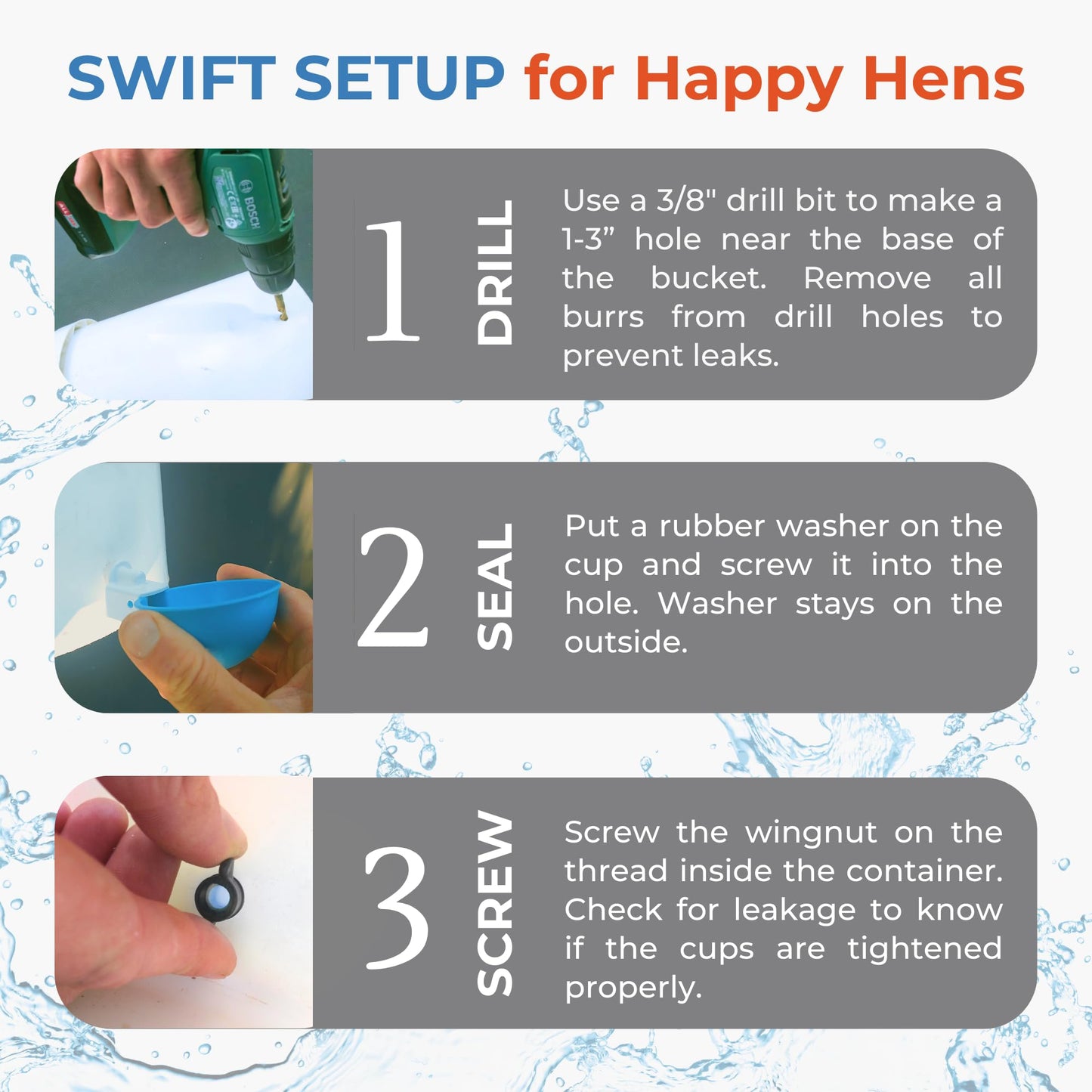 SWIFT SETUP for Happy Hens

BOSCH

1 DRILL

Use a 3/8" drill bit to make a 1-3” hole near the base of the bucket. Remove all burrs from drill holes to prevent leaks.

2 SEAL

Put a rubber washer on the cup and screw it into the hole. Washer stays on the outside.

3 SCREW

Screw the wingnut on the thread inside the container. Check for leakage to know if the cups are tightened properly.