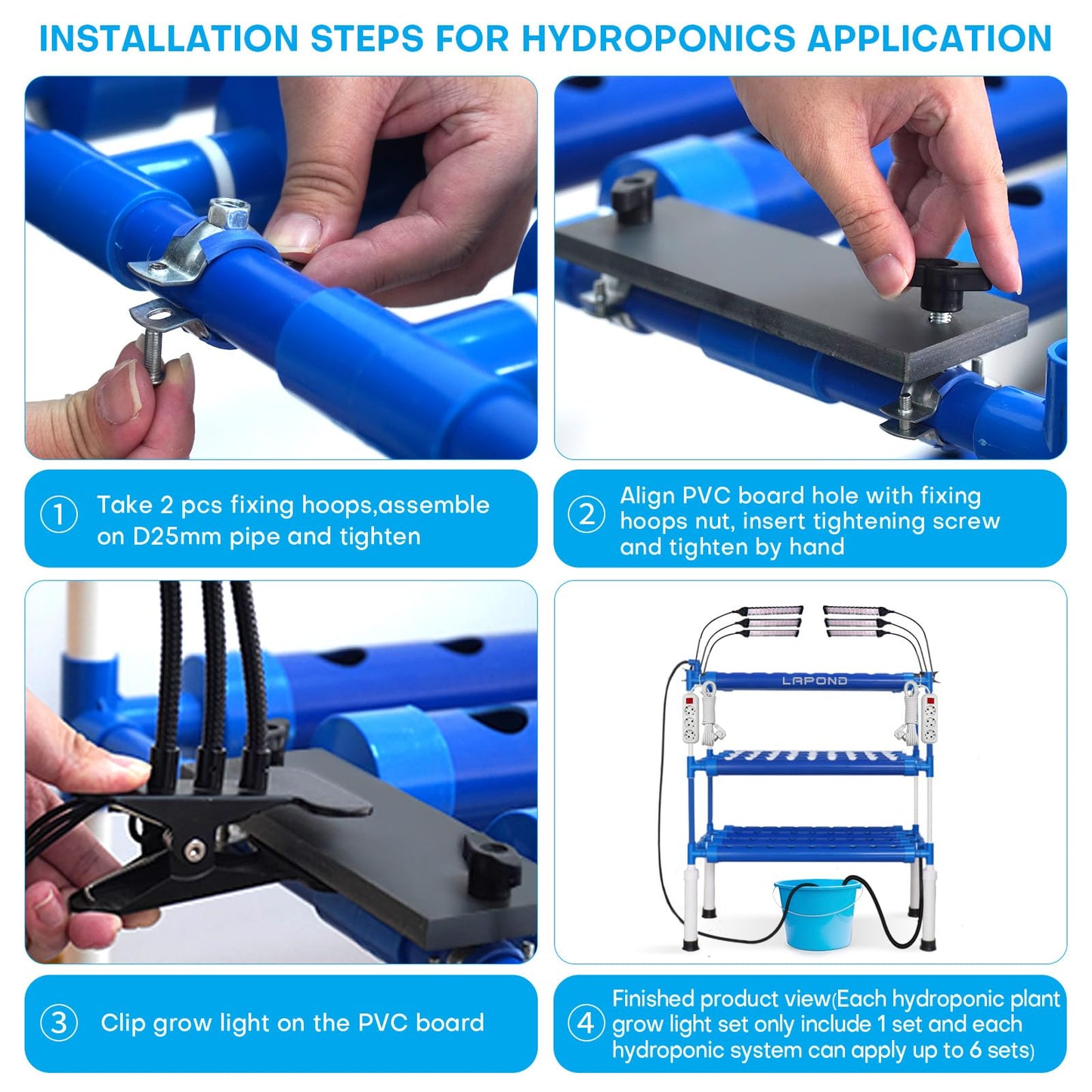 INSTALLATION STEPS FOR HYDROPONICS APPLICATION

① Take 2 pcs fixing hoops,assemble on D25mm pipe and tighten

② Align PVC board hole with fixing hoops nut, insert tightening screw and tighten by hand

LAPOND

③ Clip grow light on the PVC board

④ Finished product view(Each hydroponic plant grow light set only include 1 set and each hydroponic system can apply up to 6 sets)