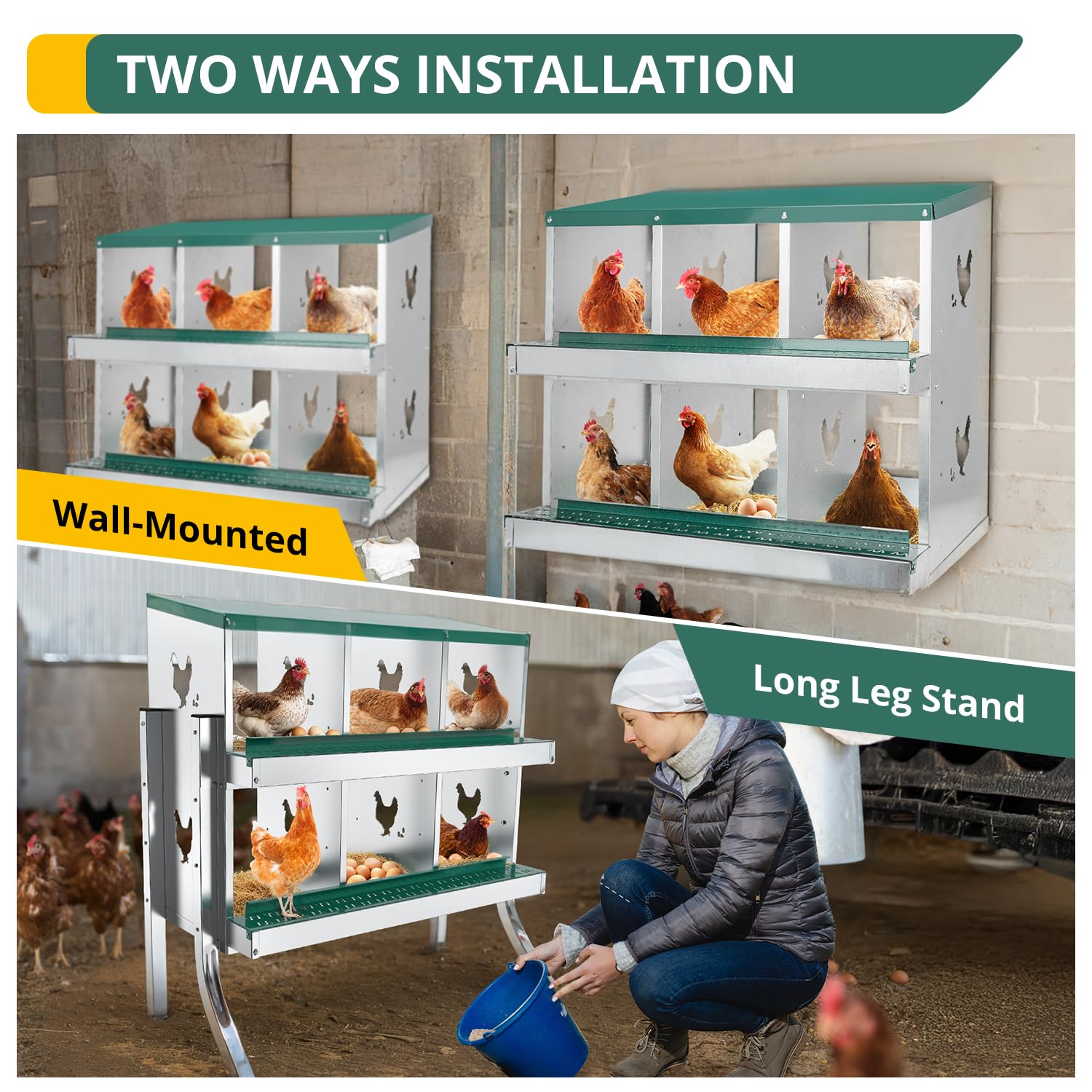 TWO WAYS INSTALLATION

Wall-Mounted

Long Leg Stand