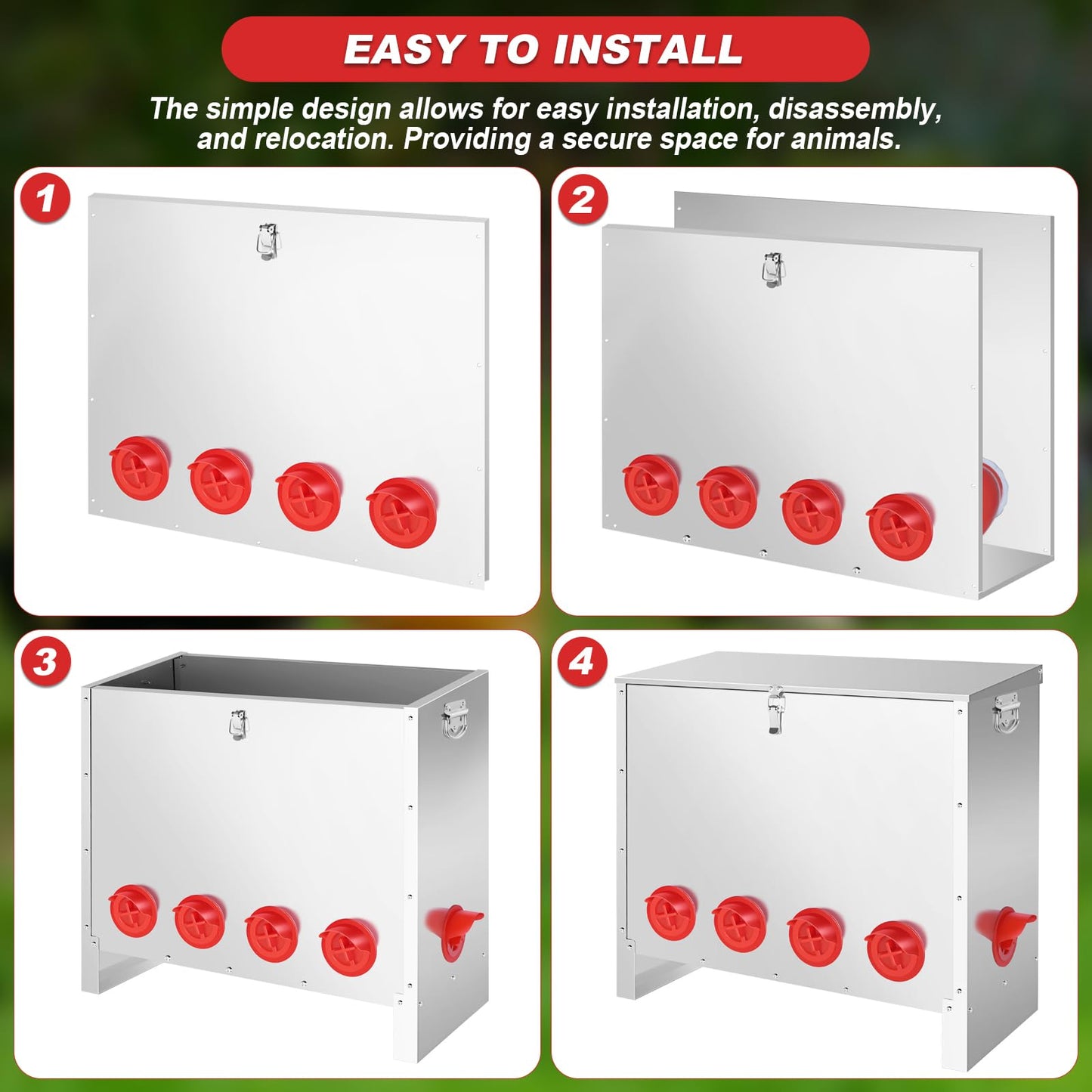 EASY TO INSTALL

The simple design allows for easy installation, disassembly, and relocation. Providing a secure space for animals.

1

2

3

4