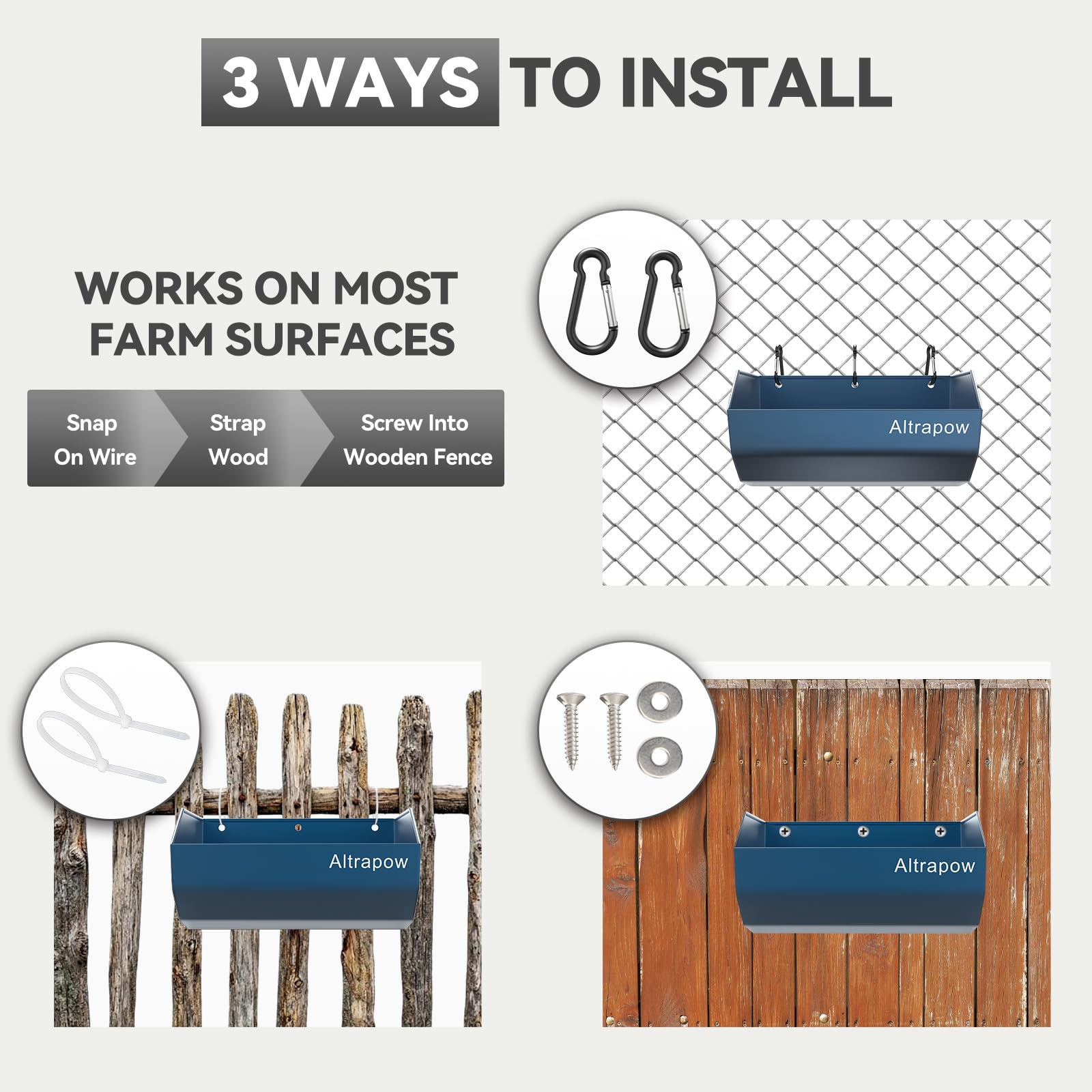 3 WAYS TO INSTALL

WORKS ON MOST FARM SURFACES

Snap On Wire

Strap Wood

Screw Into Wooden Fence

Altrapow

Altrapow

Altrapow