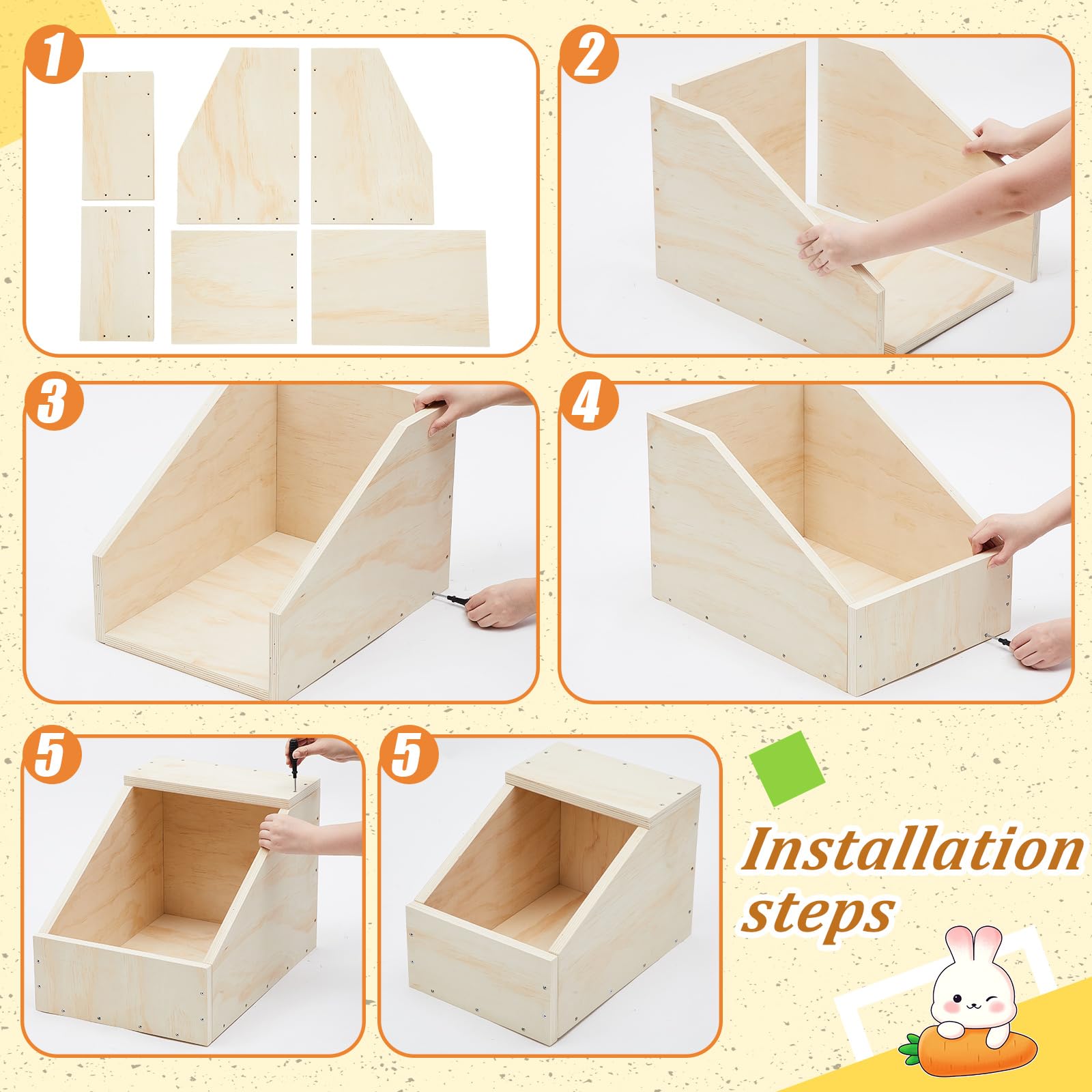 1

2

3

4

5

5

Installation steps