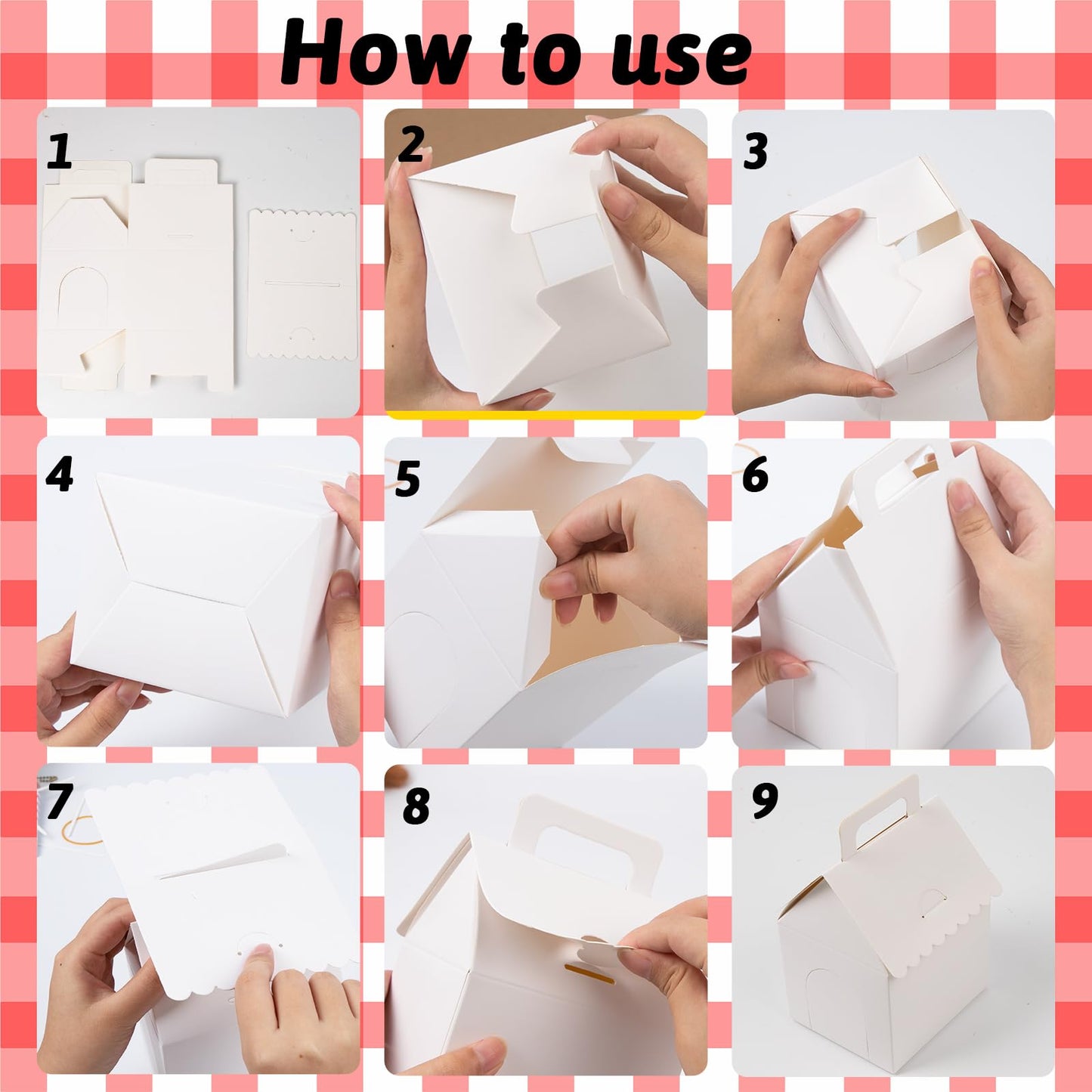 How to use

1

2

3

4

5

6

7

8

9