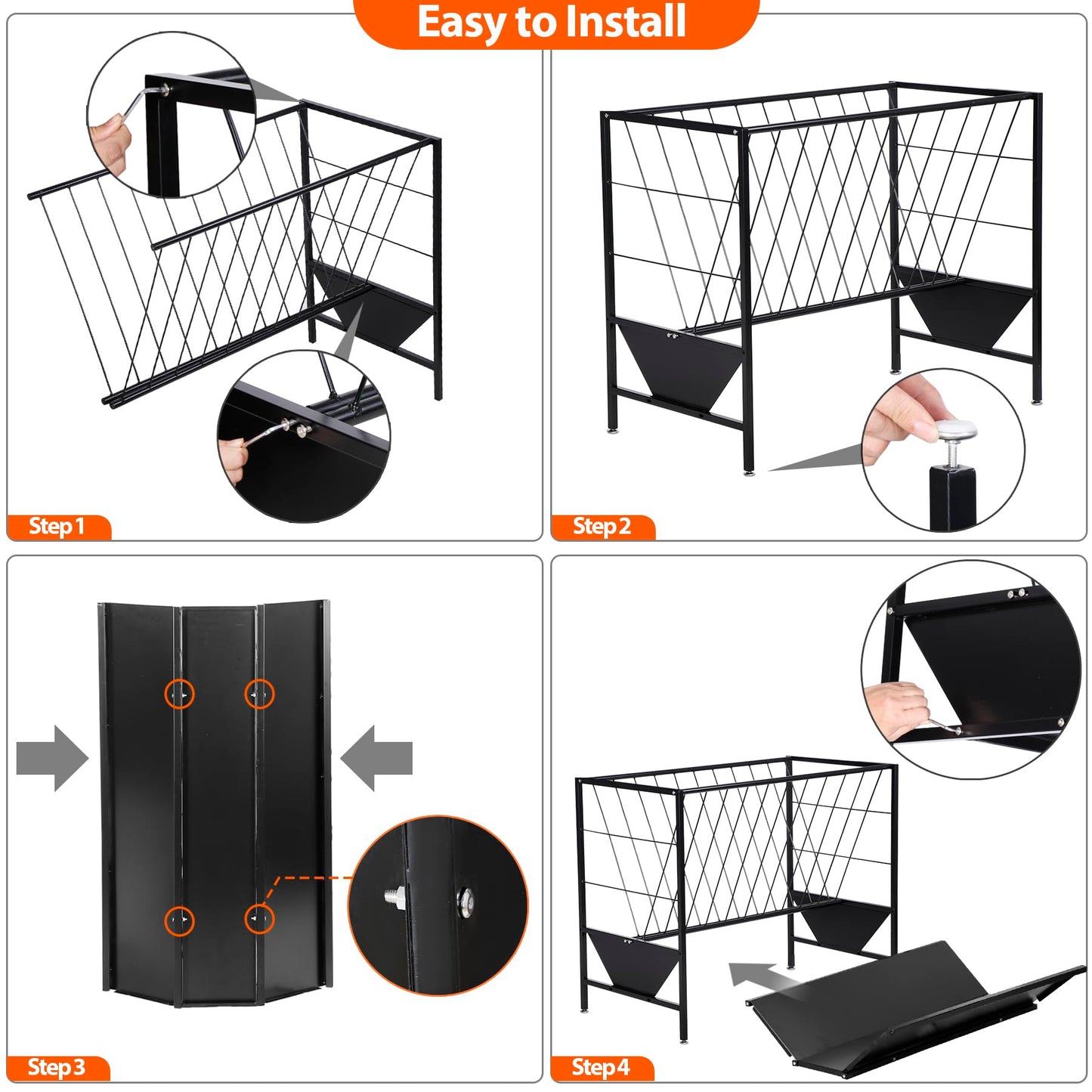 Easy to Install

Step 1

Step 2

Step 3

Step 4