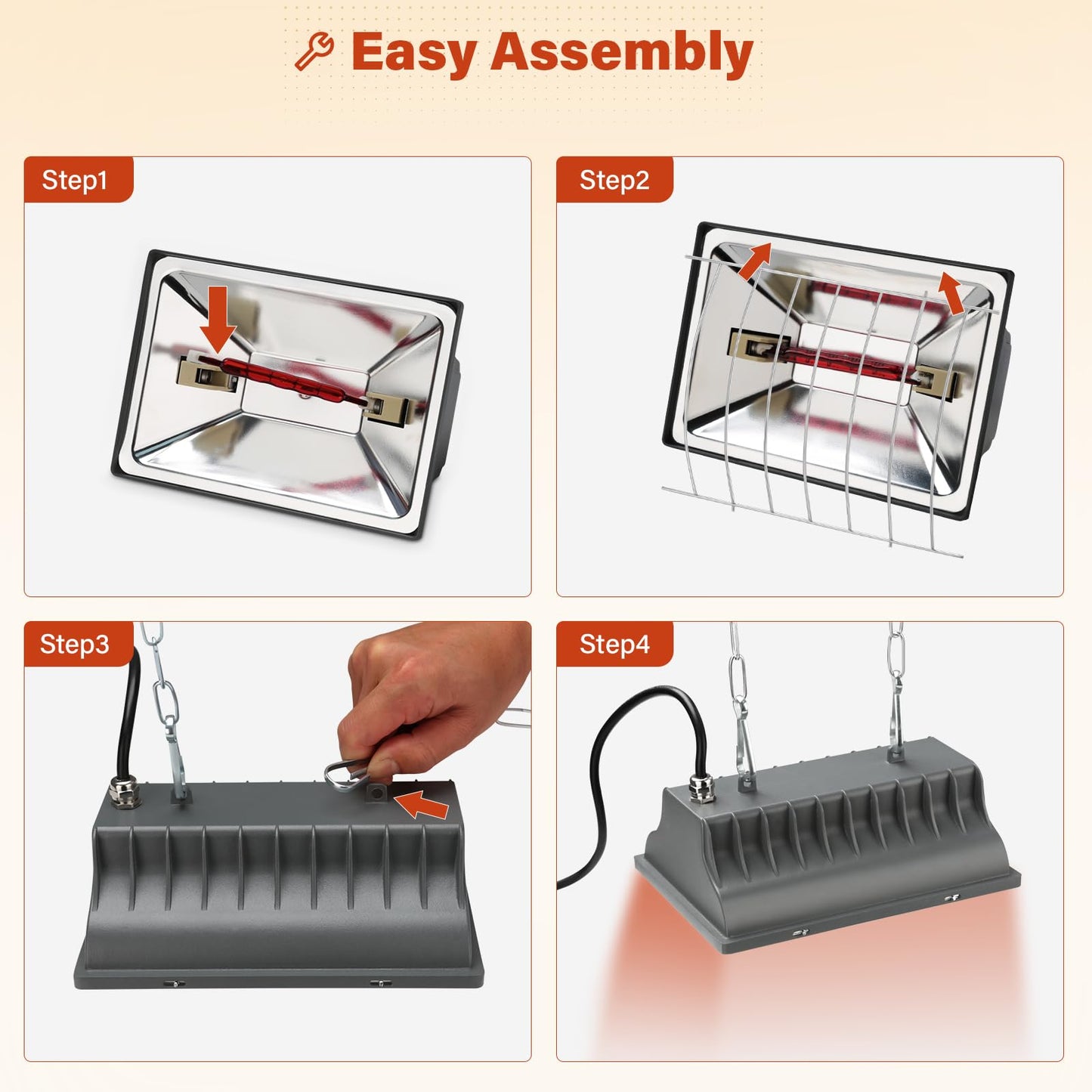 Easy Assembly

Step1

Step2

Step3

Step4