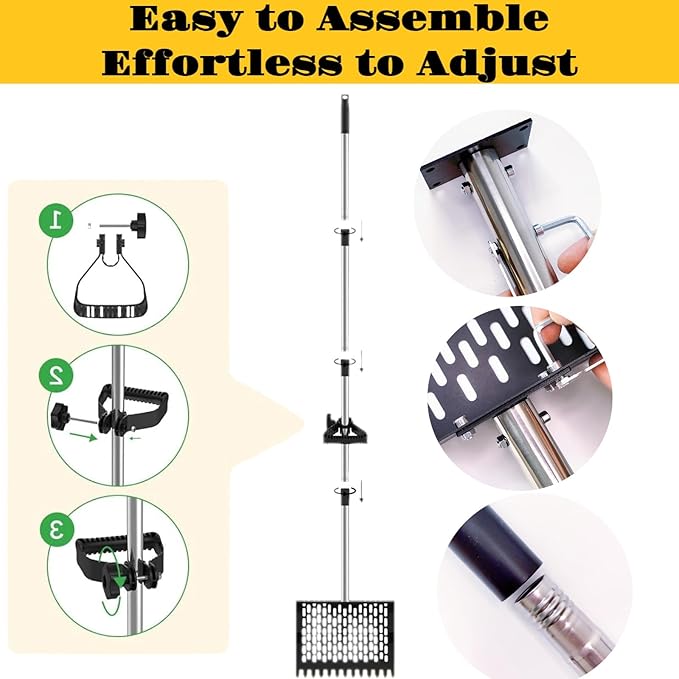 Easy to Assemble
Effortless to Adjust

1

2

3