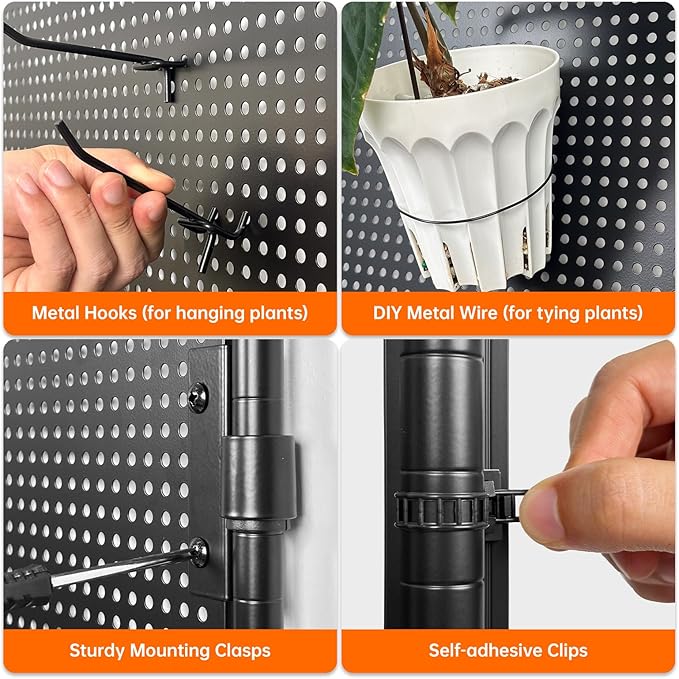 Metal Hooks (for hanging plants)

DIY Metal Wire (for tying plants)

Sturdy Mounting Clasps

Self-adhesive Clips