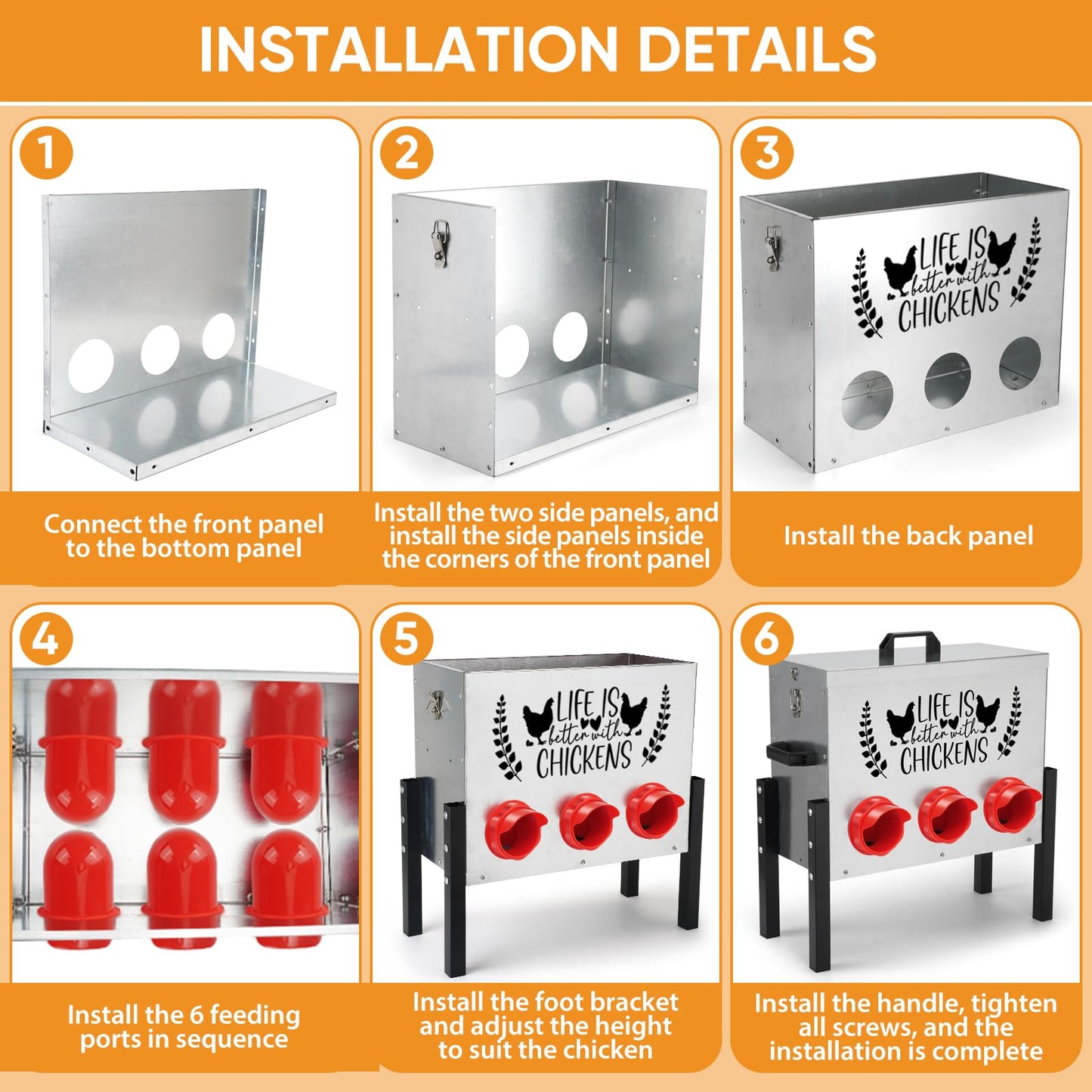 INSTALLATION DETAILS

1

Connect the front panel to the bottom panel

2

Install the two side panels, and install the side panels inside the corners of the front panel

3

LIFE IS better with CHICKENS

Install the back panel

4

Install the 6 feeding ports in sequence

5

LIFE IS better with CHICKENS

Install the foot bracket and adjust the height to suit the chicken

6

LIFE IS better with CHICKENS

Install the handle, tighten all screws, and the installation is complete