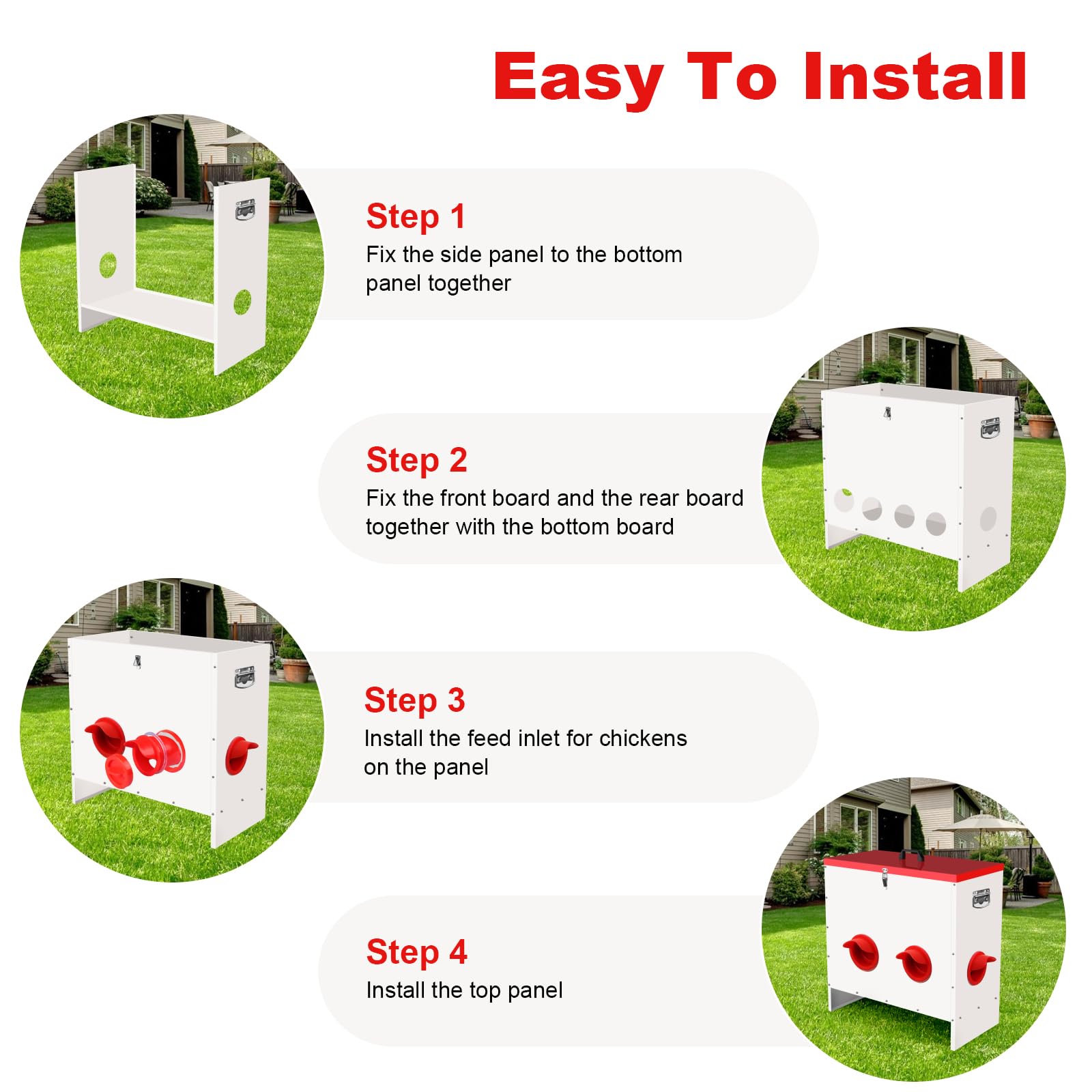 Easy To Install

Step 1
Fix the side panel to the bottom panel together

Step 2
Fix the front board and the rear board together with the bottom board

Step 3
Install the feed inlet for chickens on the panel

Step 4
Install the top panel