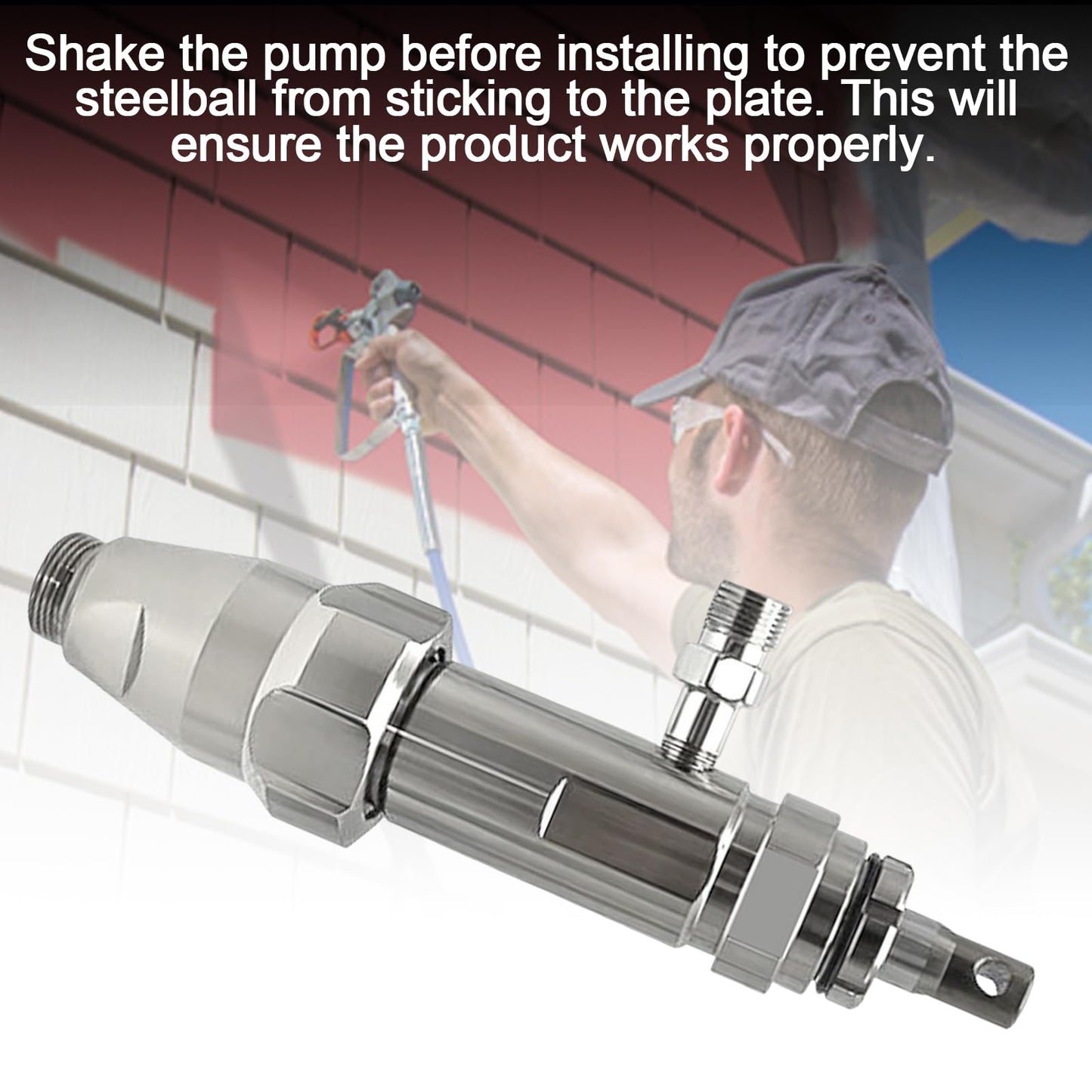 Shake the pump before installing to prevent the steelball from sticking to the plate. This will ensure the product works properly.