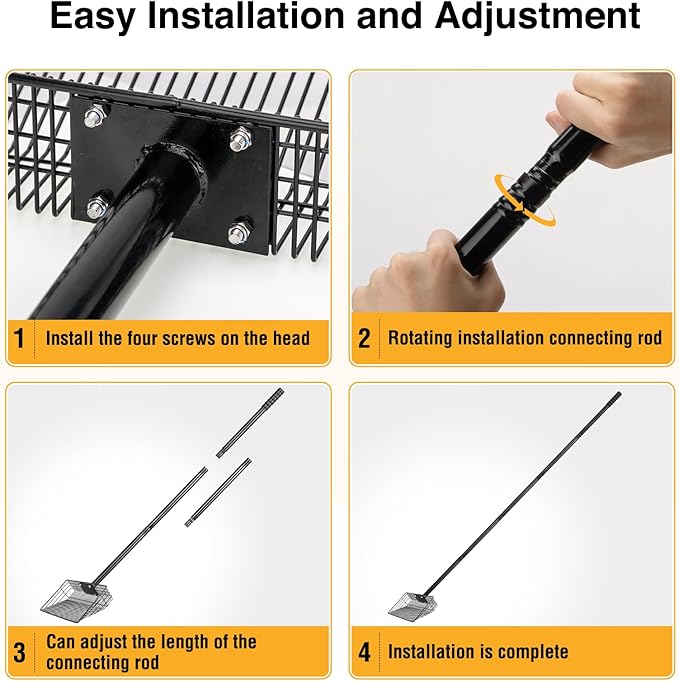 Easy Installation and Adjustment

1 Install the four screws on the head

2 Rotating installation connecting rod

3 Can adjust the length of the connecting rod

4 Installation is complete