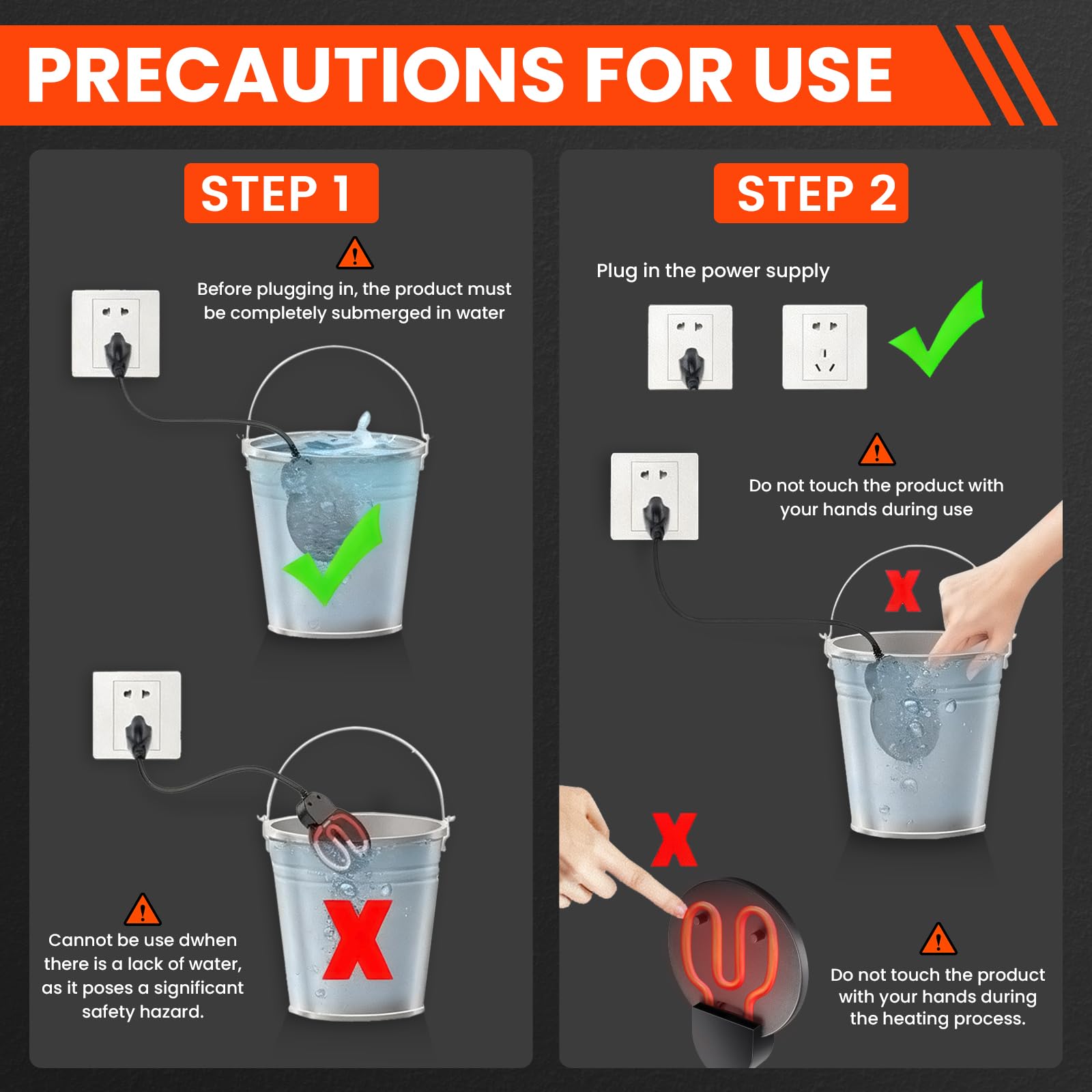 PRECAUTIONS FOR USE

STEP 1

Before plugging in, the product must be completely submerged in water

Cannot be use dwhen there is a lack of water, as it poses a significant safety hazard.

STEP 2

Plug in the power supply

Do not touch the product with your hands during use

Do not touch the product with your hands during the heating process.