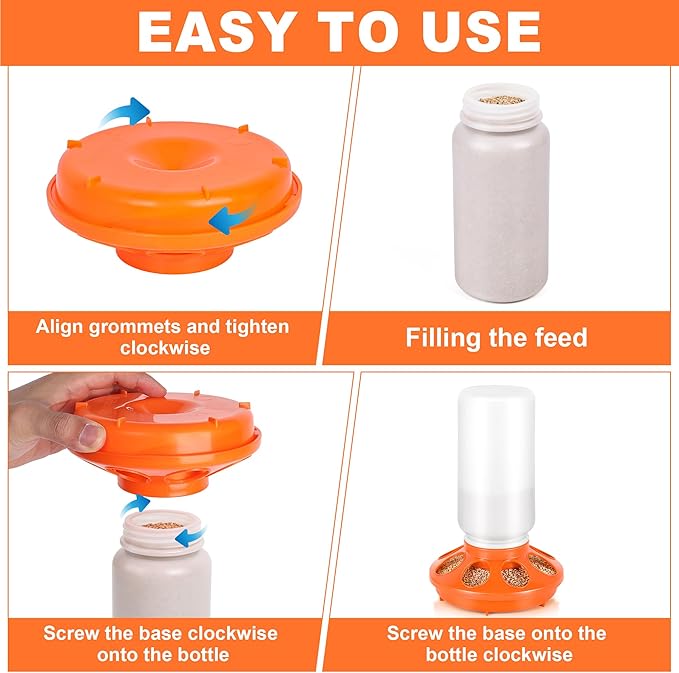 EASY TO USE

Align grommets and tighten clockwise

Filling the feed

Screw the base clockwise onto the bottle

Screw the base onto the bottle clockwise