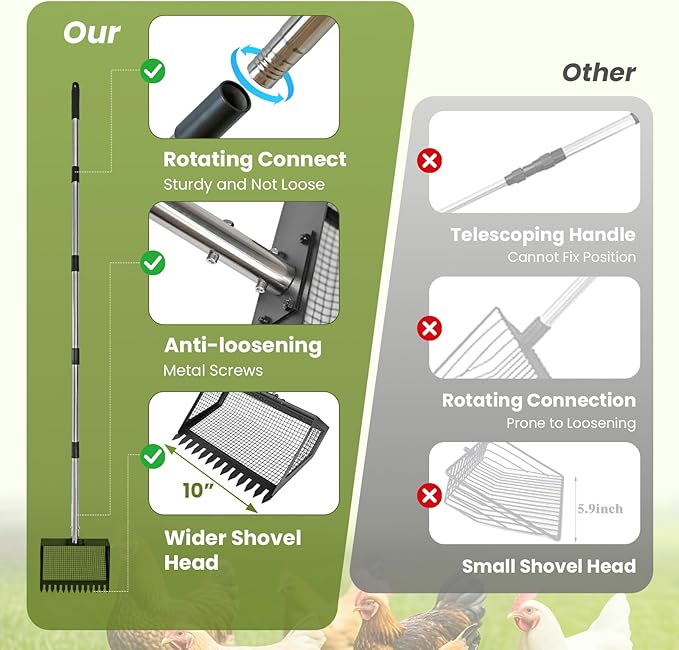 Our

Rotating Connect
Sturdy and Not Loose

Anti-loosening
Metal Screws

10"

Wider Shovel Head

Other

Telescoping Handle
Cannot Fix Position

Rotating Connection
Prone to Loosening

5.9inch

Small Shovel Head