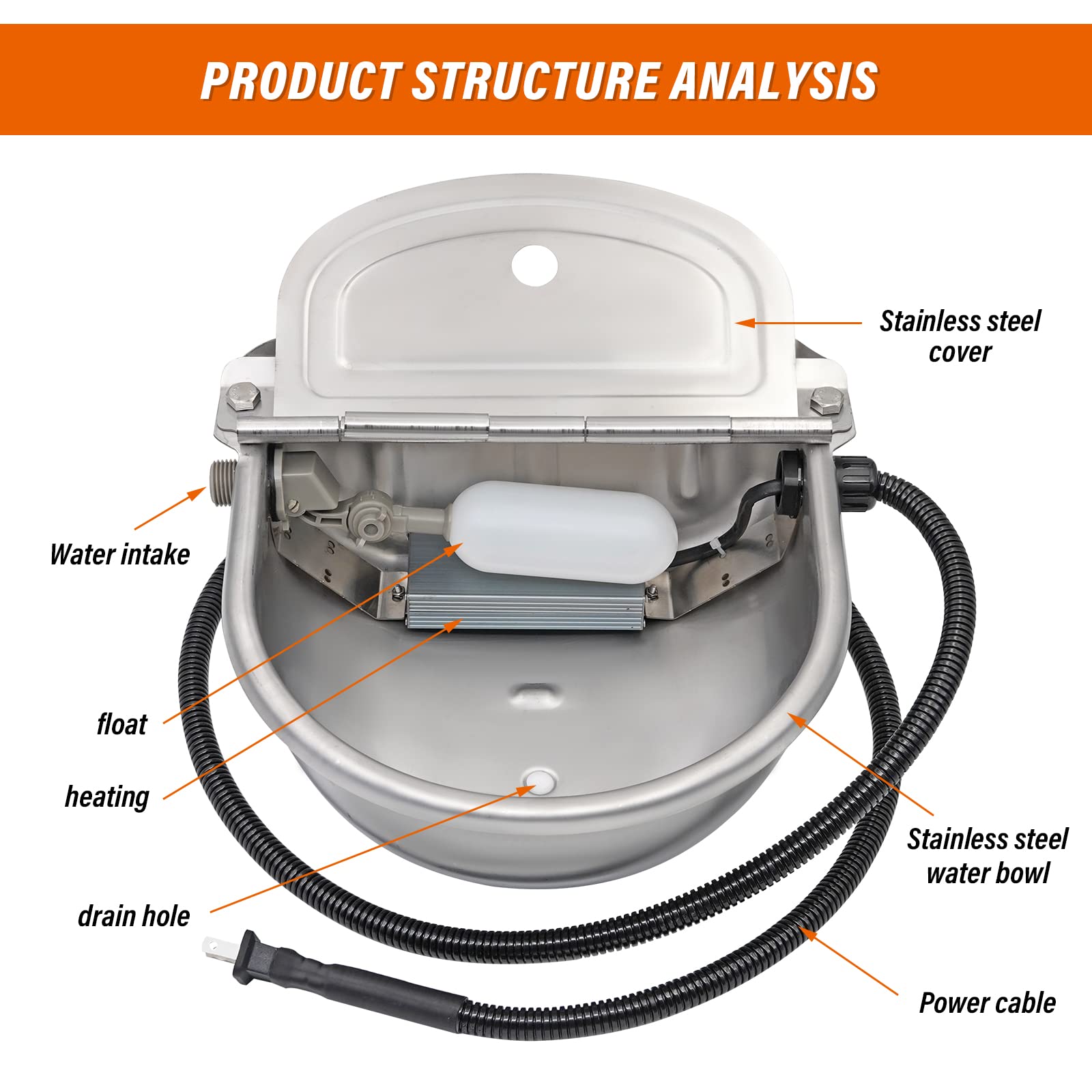 PRODUCT STRUCTURE ANALYSIS

Stainless steel cover

Water intake

float

heating

drain hole

Stainless steel water bowl

Power cable