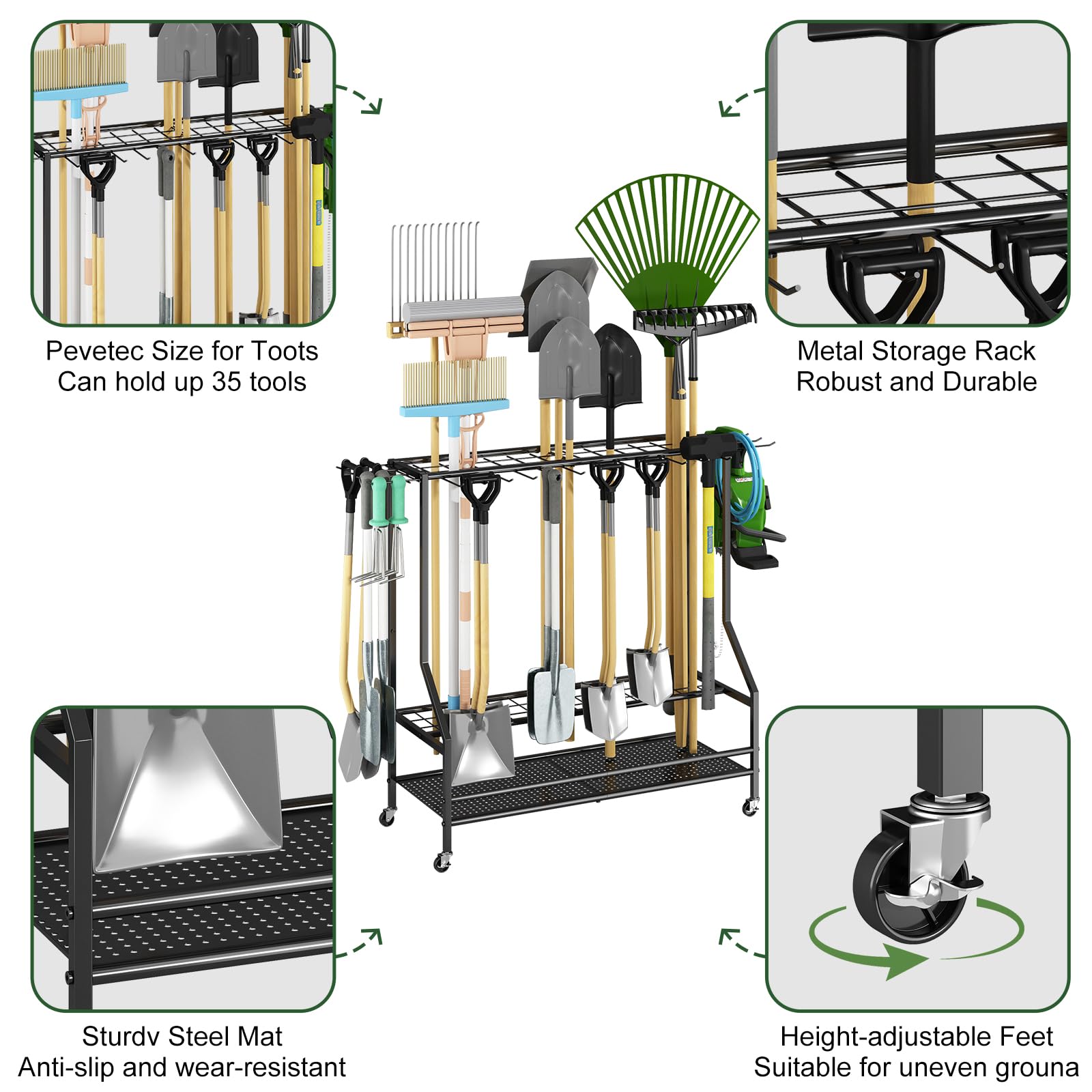 Pevetec Size for Toots
Can hold up 35 tools

Metal Storage Rack
Robust and Durable

Sturdv Steel Mat
Anti-slip and wear-resistant

Height-adjustable Feet
Suitable for uneven grouna